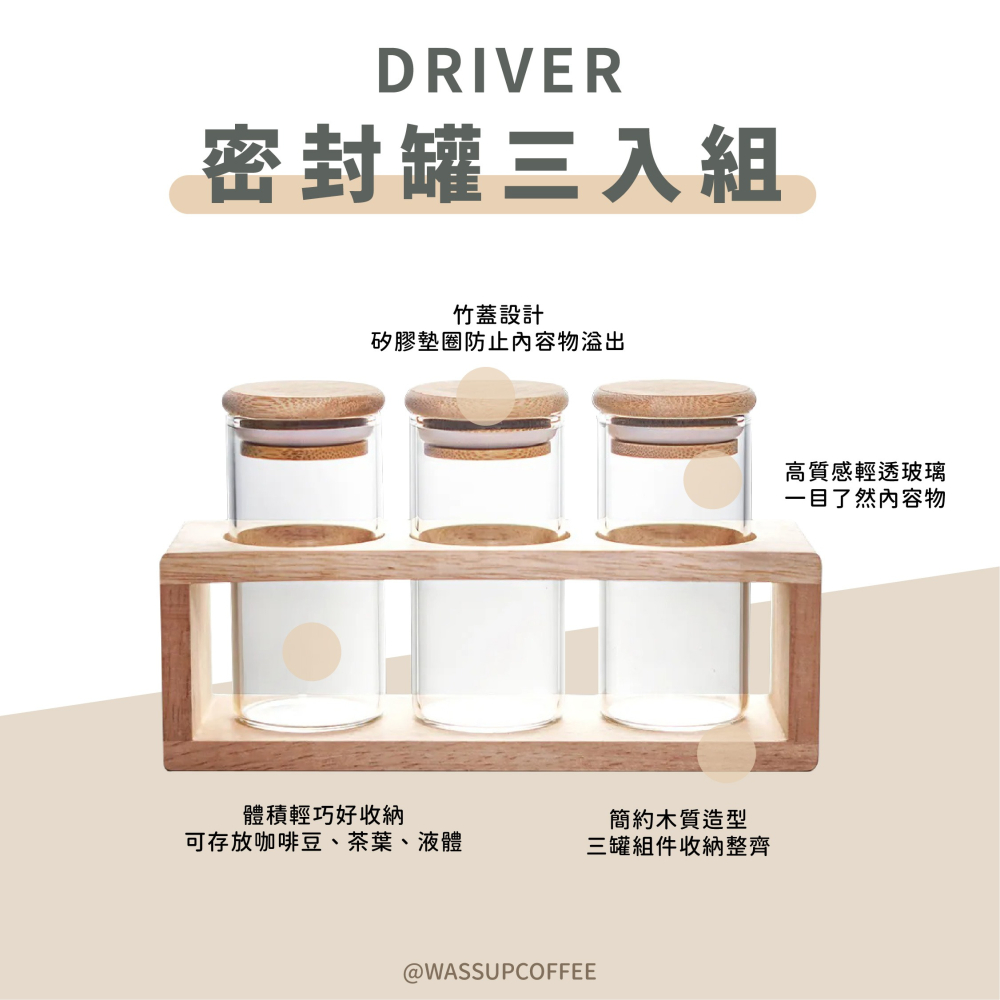 DRIVER
密封罐三入組

竹蓋設計
矽膠墊圈防止內容物溢出

高質感輕透玻璃
一目了然內容物

體積輕巧好收納
可存放咖啡豆、茶葉、液體

簡約木質造型
三罐組件收納整齊

@WASSUPCOFFEE