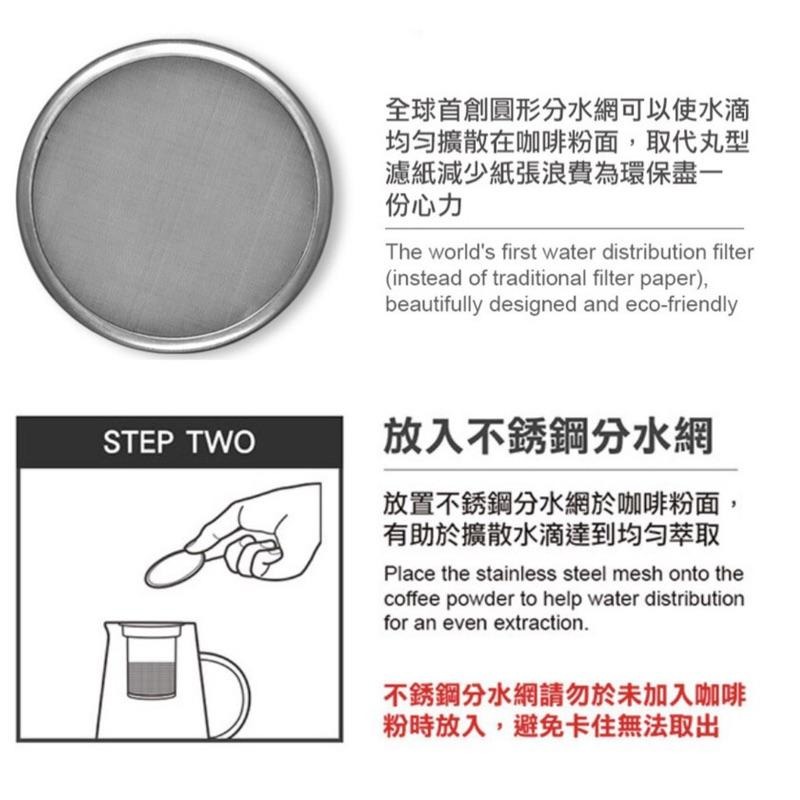 全球首創圓形分水網可以使水滴均勻擴散在咖啡粉面，取代丸型濾紙減少紙張浪費為環保盡一份心力

The world's first water distribution filter (instead of traditional filter paper), beautifully designed and eco-friendly

STEP TWO

放入不銹鋼分水網

放置不銹鋼分水網於咖啡粉面，有助於擴散水滴達到均勻萃取

Place the stainless steel mesh onto the coffee powder to help water distribution for an even extraction.

不銹鋼分水網請勿於未加入咖啡粉時放入，避免卡住無法取出