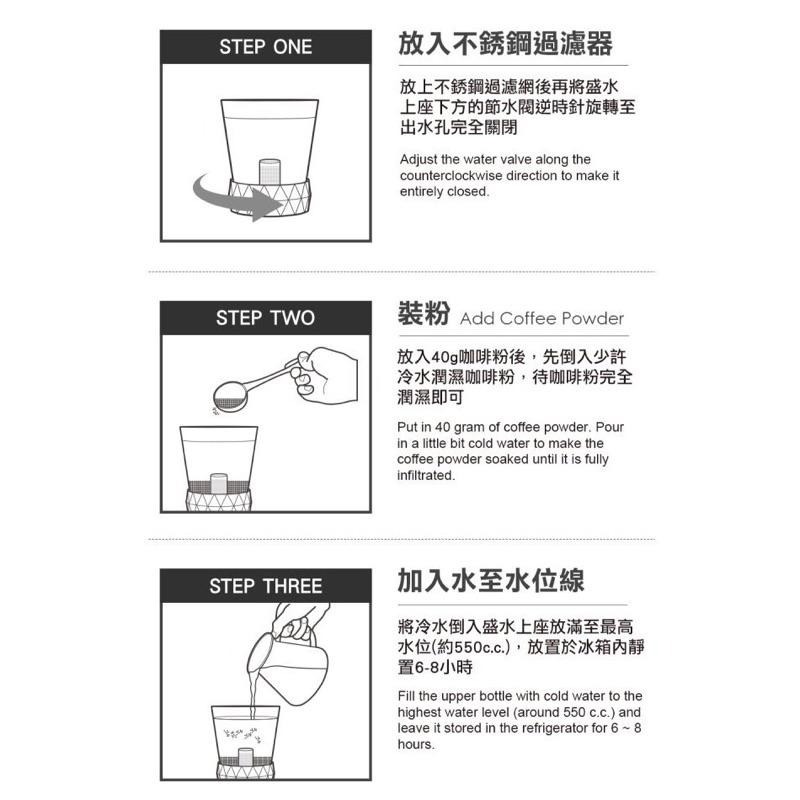 STEP ONE

放入不銹鋼過濾器

放上不銹鋼過濾網後再將盛水上座下方的節水閥逆時針旋轉至出水孔完全關閉

Adjust the water valve along the counterclockwise direction to make it entirely closed.

STEP TWO

裝粉 Add Coffee Powder

放入40g咖啡粉後，先倒入少許冷水潤濕咖啡粉，待咖啡粉完全潤濕即可

Put in 40 gram of coffee powder. Pour in a little bit cold water to make the coffee powder soaked until it is fully infiltrated.

STEP THREE

加入水至水位線

將冷水倒入盛水上座放滿至最高水位(約550c.c.)，放置於冰箱內靜置6-8小時

Fill the upper bottle with cold water to the highest water level (around 550 c.c.) and leave it stored in the refrigerator for 6 ~ 8 hours.