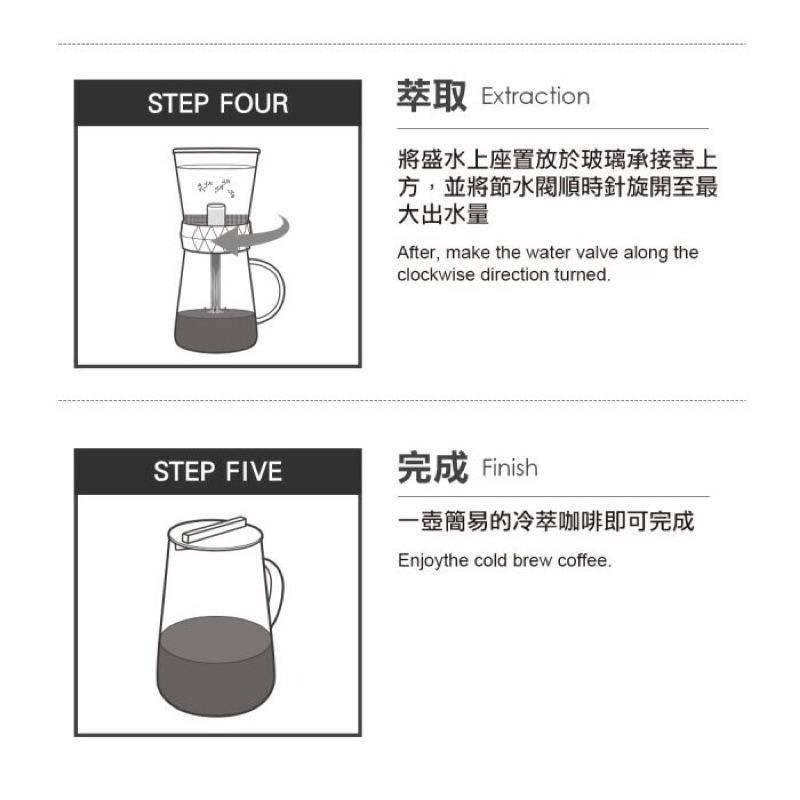 STEP FOUR

萃取 Extraction

將盛水上座置放於玻璃承接壺上方，並將節水閥順時針旋開至最大出水量

After, make the water valve along the clockwise direction turned.

STEP FIVE

完成 Finish

一壺簡易的冷萃咖啡即可完成

Enjoythe cold brew coffee.