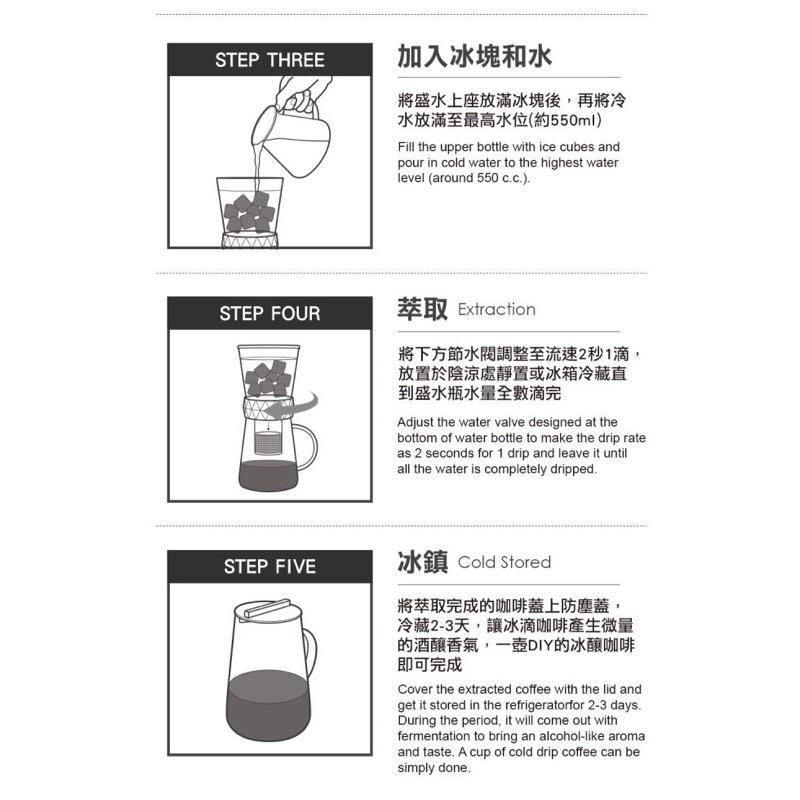 STEP THREE

加入冰塊和水

將盛水上座放滿冰塊後，再將冷水放滿至最高水位(約550ml)

Fill the upper bottle with ice cubes and pour in cold water to the highest water level (around 550 c.c.).

STEP FOUR

萃取 Extraction

將下方節水閥調整至流速2秒1滴，放置於陰涼處靜置或冰箱冷藏直到盛水瓶水量全數滴完

Adjust the water valve designed at the bottom of water bottle to make the drip rate as 2 seconds for 1 drip and leave it until all the water is completely dripped.

STEP FIVE

冰鎮 Cold Stored

將萃取完成的咖啡蓋上防塵蓋，冷藏2-3天，讓冰滴咖啡產生微量的酒釀香氣，一壺DIY的冰釀咖啡即可完成

Cover the extracted coffee with the lid and get it stored in the refrigeratorfor 2-3 days. During the period, it will come out with fermentation to bring an alcohol-like aroma and taste. A cup of cold drip coffee can be simply done.