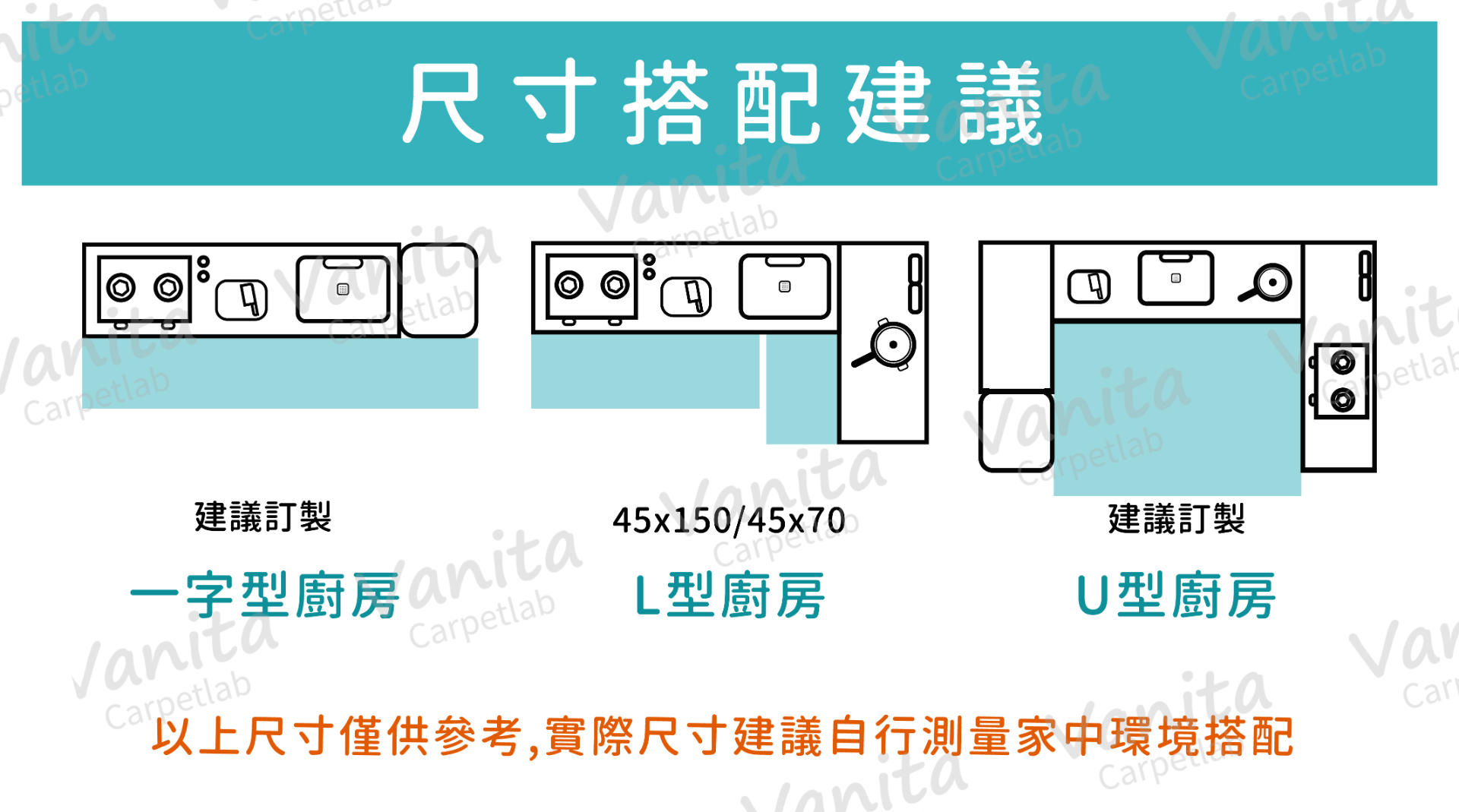 尺寸搭配建議

建議訂製

一字型廚房

45x150/45x70

L型廚房

建議訂製

U型廚房

以上尺寸僅供參考,實際尺寸建議自行測量家中環境搭配

Vanita Carpetlab