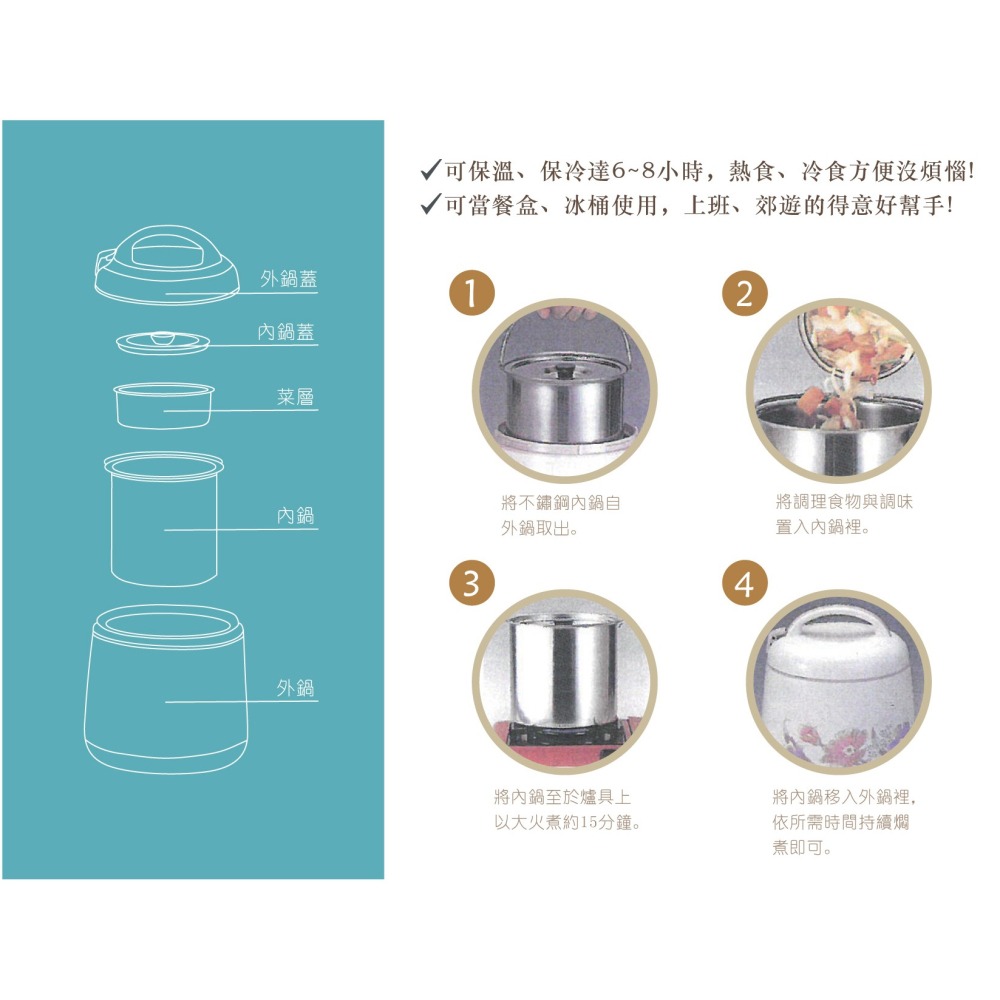 外鍋蓋

內鍋蓋

菜層

內鍋

外鍋

✓可保溫、保冷達6~8小時，熱食、冷食方便沒煩惱!
✓可當餐盒、冰桶使用，上班、郊遊的得意好幫手!

1

將不鏽鋼內鍋自外鍋取出。

2

將調理食物與調味置入內鍋裡。

3

將內鍋至於爐具上以大火煮約15分鐘。

4

將內鍋移入外鍋裡，依所需時間持續燜煮即可。