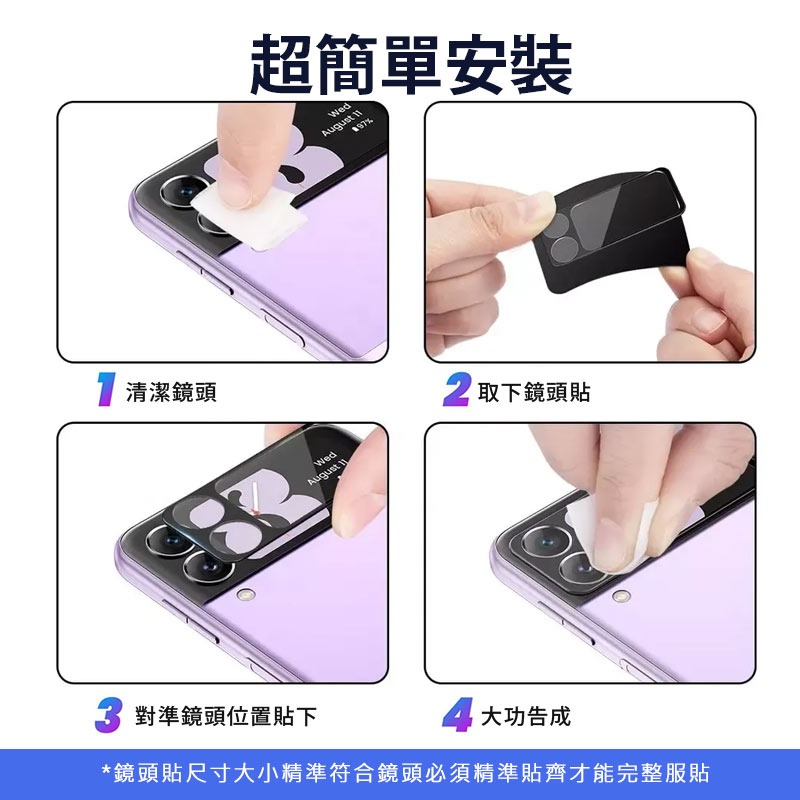 超簡單安裝

Wed
August 11
97%

1 清潔鏡頭

2 取下鏡頭貼

Wed
August 11

3 對準鏡頭位置貼下

4 大功告成

*鏡頭貼尺寸大小精準符合鏡頭必須精準貼齊才能完整服貼