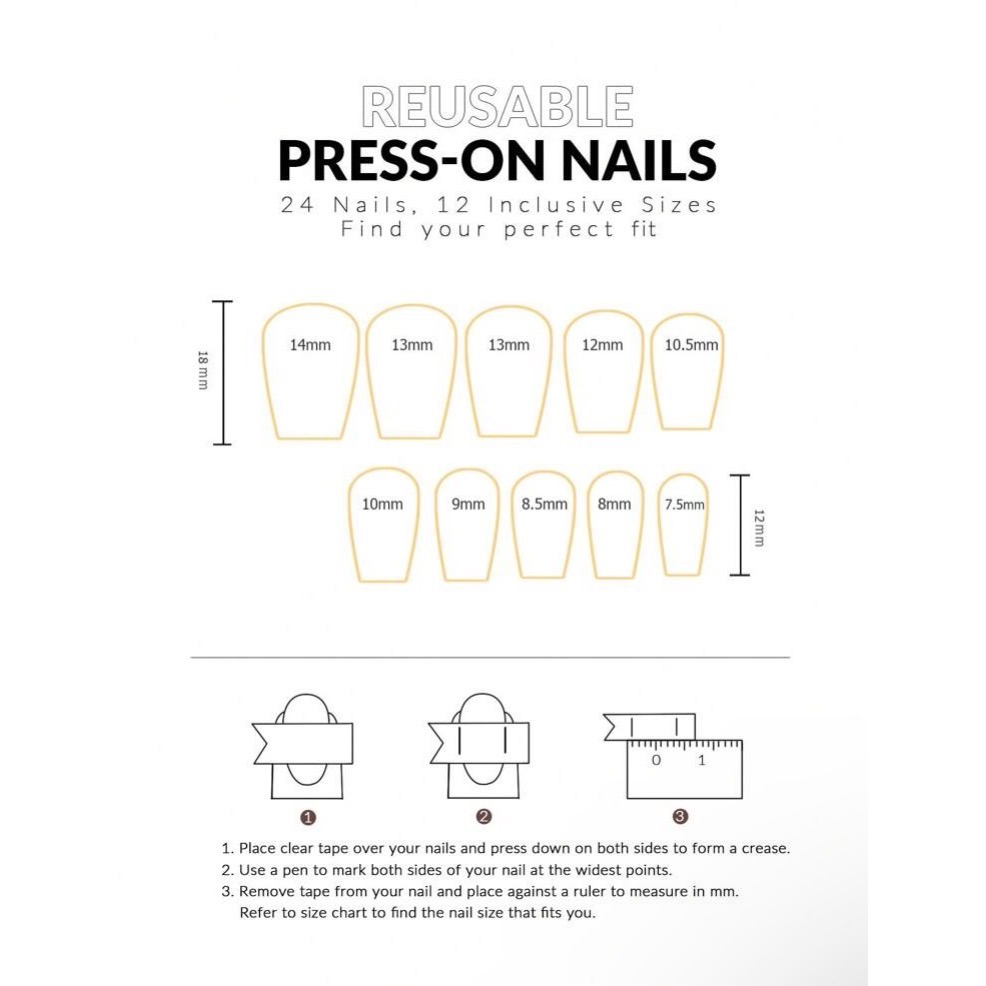 REUSABLE
PRESS-ON NAILS
24 Nails, 12 Inclusive Sizes
Find your perfect fit

18mm

14mm 13mm 13mm 12mm 10.5mm

10mm 9mm 8.5mm 8mm 7.5mm

12mm

0 1

1 2 3

1. Place clear tape over your nails and press down on both sides to form a crease.
2. Use a pen to mark both sides of your nail at the widest points.
3. Remove tape from your nail and place against a ruler to measure in mm. Refer to size chart to find the nail size that fits you.