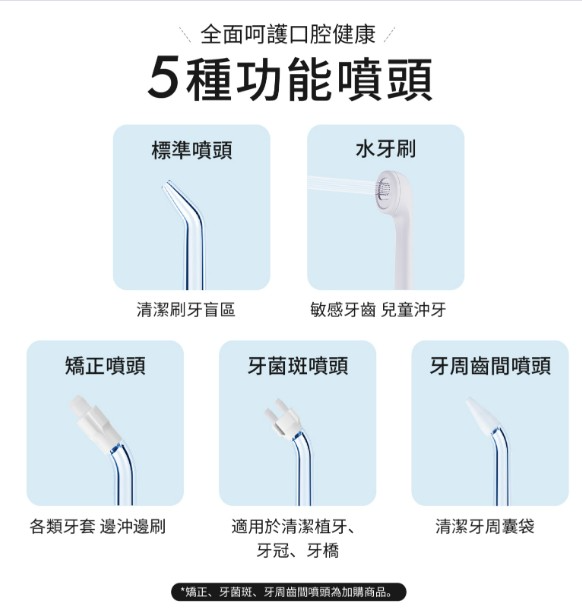 全面呵護口腔健康

5種功能噴頭

標準噴頭

清潔刷牙盲區

水牙刷

敏感牙齒 兒童沖牙

矯正噴頭

各類牙套 邊沖邊刷

牙菌斑噴頭

適用於清潔植牙、牙冠、牙橋

牙周齒間噴頭

清潔牙周囊袋

*矯正、牙菌斑、牙周齒間噴頭為加購商品。