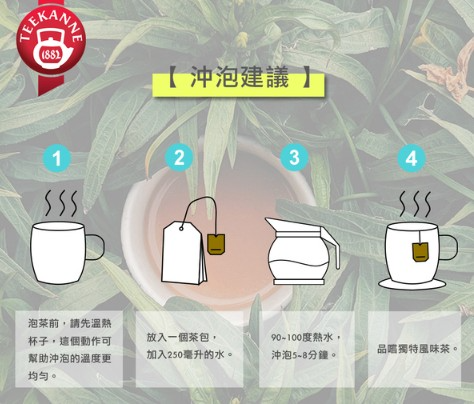 TEEKANNE
1882

【 沖泡建議 】

1

2

3

4

泡茶前，請先溫熱杯子，這個動作可幫助沖泡的溫度更均勻。

放入一個茶包，加入250毫升的水。

90~100度熱水，沖泡5~8分鐘。

品嚐獨特風味茶。