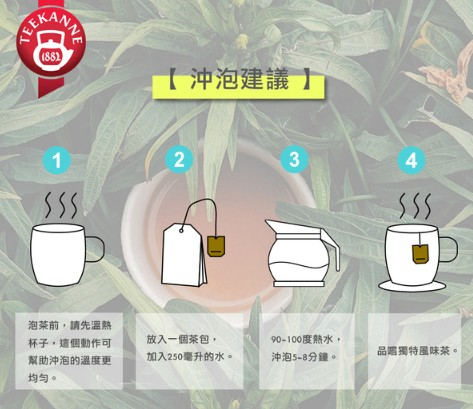 TEEKANNE
1882

【 沖泡建議 】

1

2

3

4

泡茶前，請先溫熱杯子，這個動作可幫助沖泡的溫度更均勻。

放入一個茶包，加入250毫升的水。

90~100度熱水，沖泡5~8分鐘。

品嚐獨特風味茶。