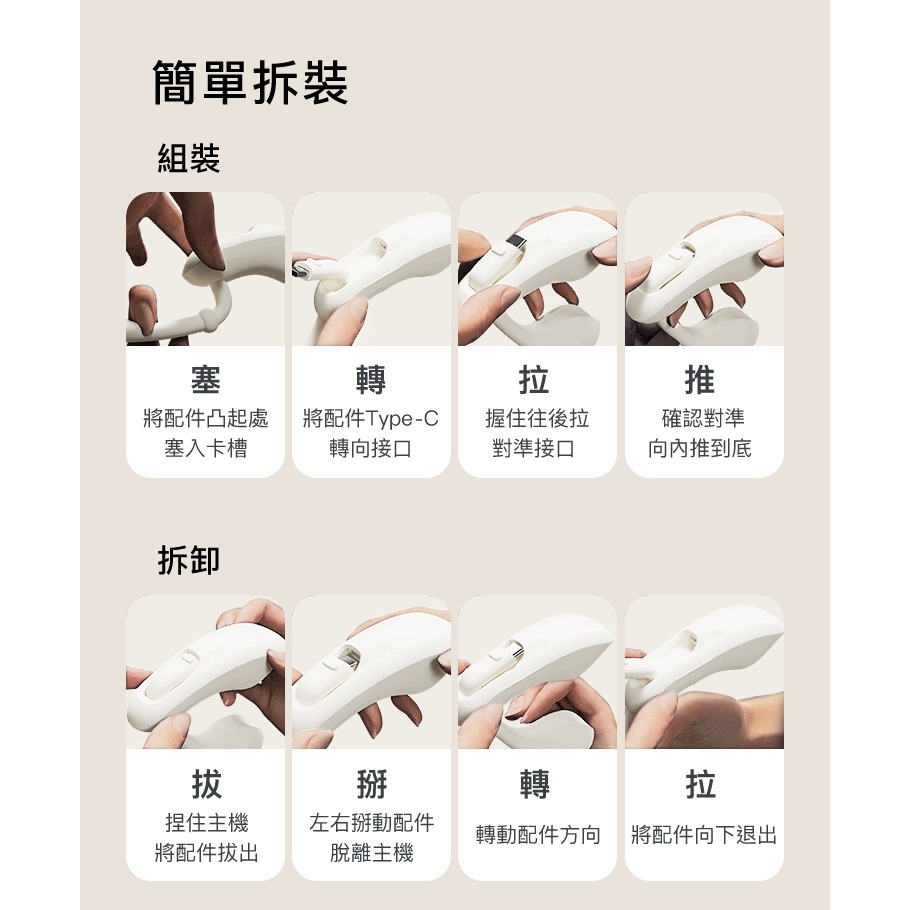 簡單拆裝

組裝

塞
將配件凸起處
塞入卡槽

轉
將配件Type-C
轉向接口

拉
握住往後拉
對準接口

推
確認對準
向內推到底

拆卸

拔
捏住主機
將配件拔出

掰
左右掰動配件
脫離主機

轉
轉動配件方向

拉
將配件向下退出