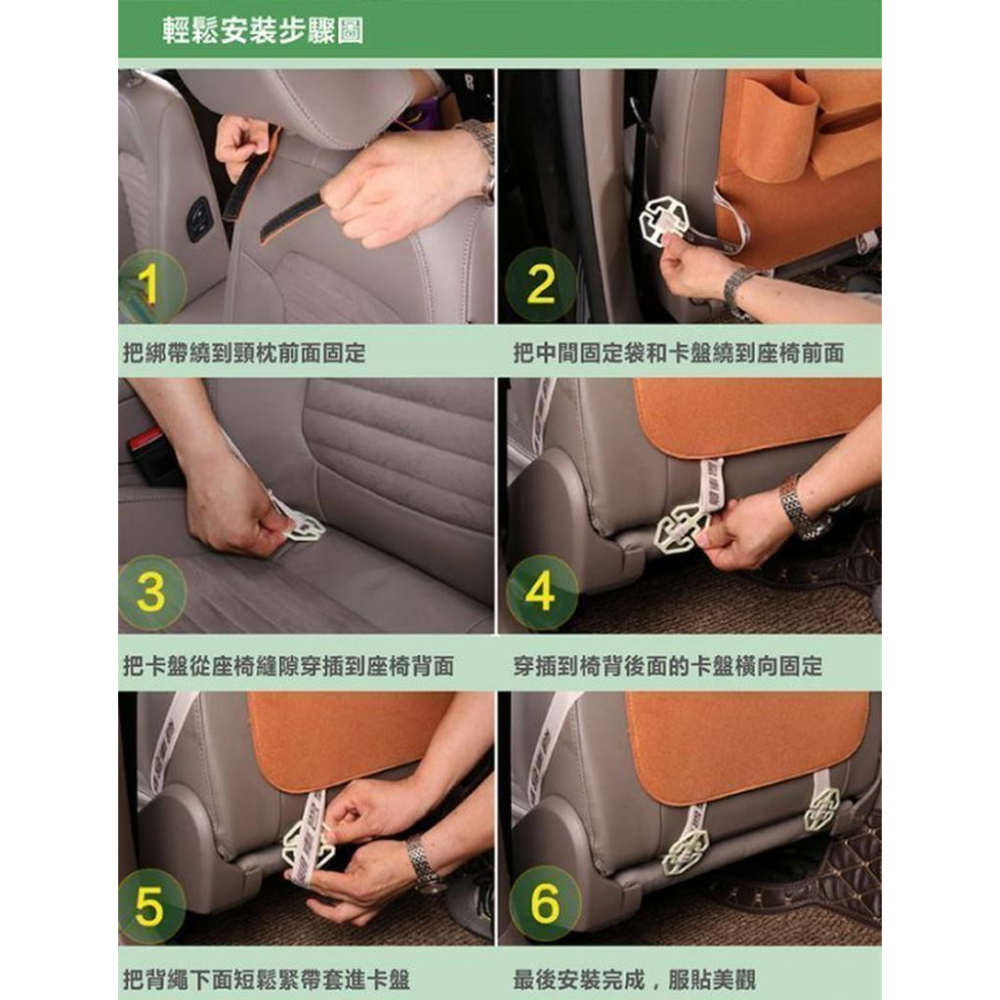 輕鬆安裝步驟圖

1

把綁帶繞到頸枕前面固定

2

把中間固定袋和卡盤繞到座椅前面

3

把卡盤從座椅縫隙穿插到座椅背面

4

穿插到椅背後面的卡盤橫向固定

5

把背繩下面短鬆緊帶套進卡盤

6

最後安裝完成，服貼美觀