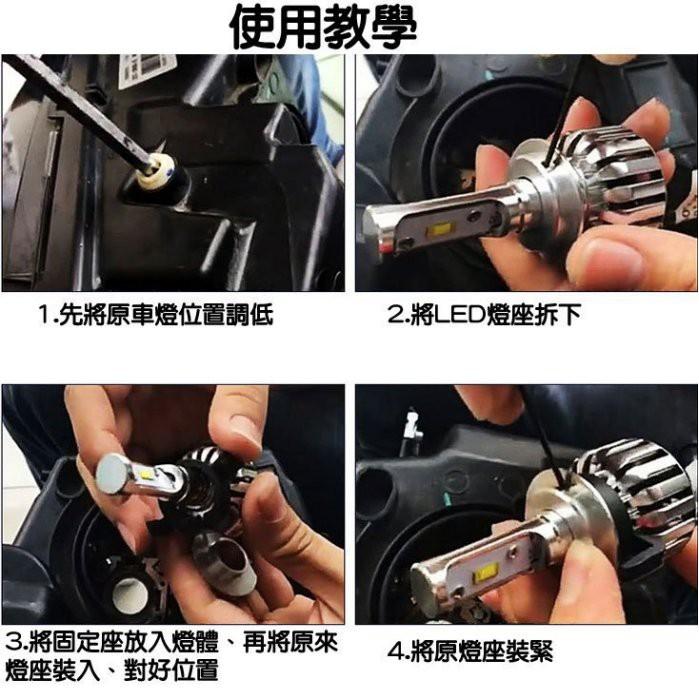 使用教學

1.先將原車燈位置調低

2.將LED燈座拆下

3.將固定座放入燈體、再將原來燈座裝入、對好位置

4.將原燈座裝緊