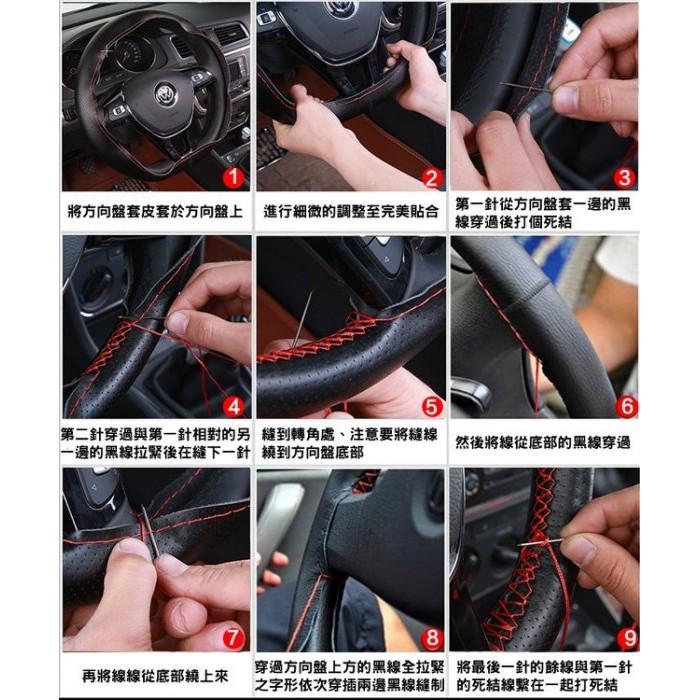 1
將方向盤套皮套於方向盤上

2
進行細微的調整至完美貼合

3
第一針從方向盤套一邊的黑線穿過後打個死結

4
第二針穿過與第一針相對的另一邊的黑線拉緊後在縫下一針

5
縫到轉角處、注意要將縫線繞到方向盤底部

6
然後將線從底部的黑線穿過

7
再將線線從底部繞上來

8
穿過方向盤上方的黑線全拉緊之字形依次穿插兩邊黑線縫制

9
將最後一針的餘線與第一針的死結線繫在一起打死結