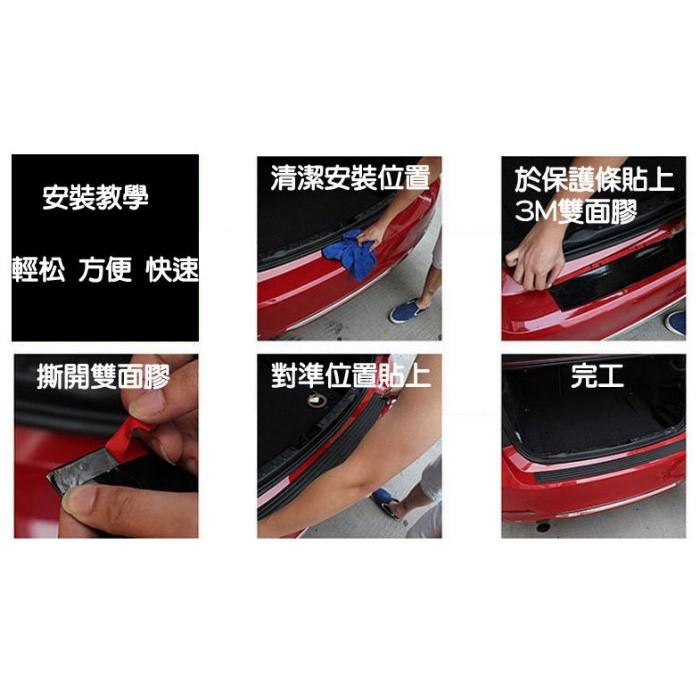 安裝教學

輕松 方便 快速

清潔安裝位置

於保護條貼上 3M雙面膠

撕開雙面膠

對準位置貼上

完工