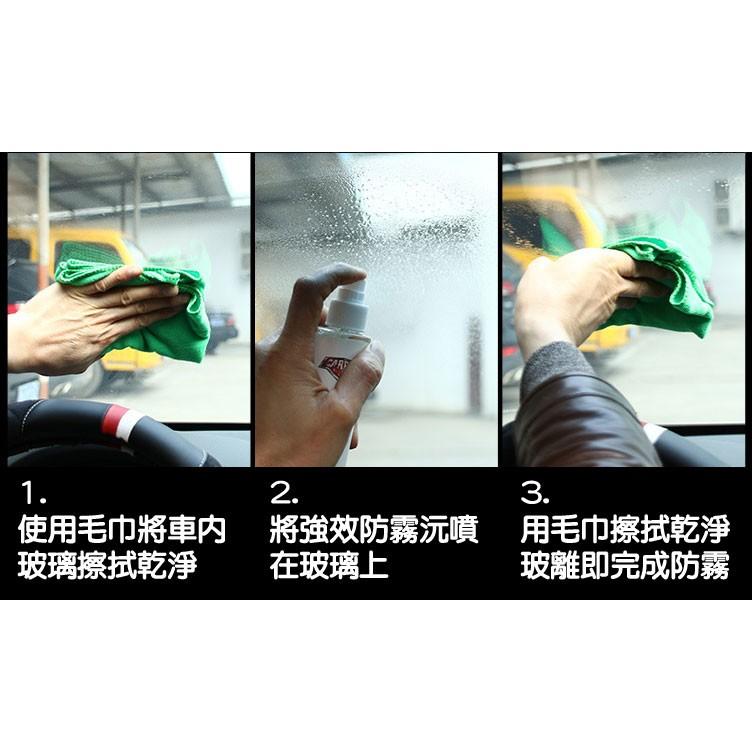 1.
使用毛巾將車內玻璃擦拭乾淨

2.
將強效防霧沅噴在玻璃上

3.
用毛巾擦拭乾淨玻離即完成防霧