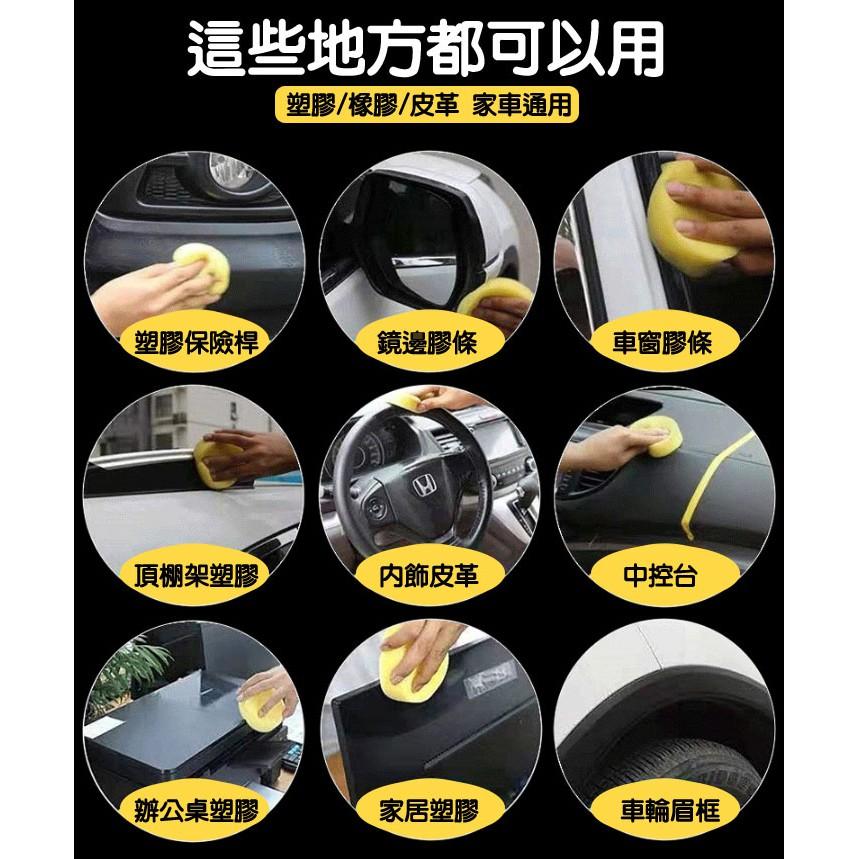 這些地方都可以用

塑膠/橡膠/皮革 家車通用

塑膠保險桿

鏡邊膠條

車窗膠條

頂棚架塑膠

內飾皮革

中控台

辦公桌塑膠

家居塑膠

車輪眉框