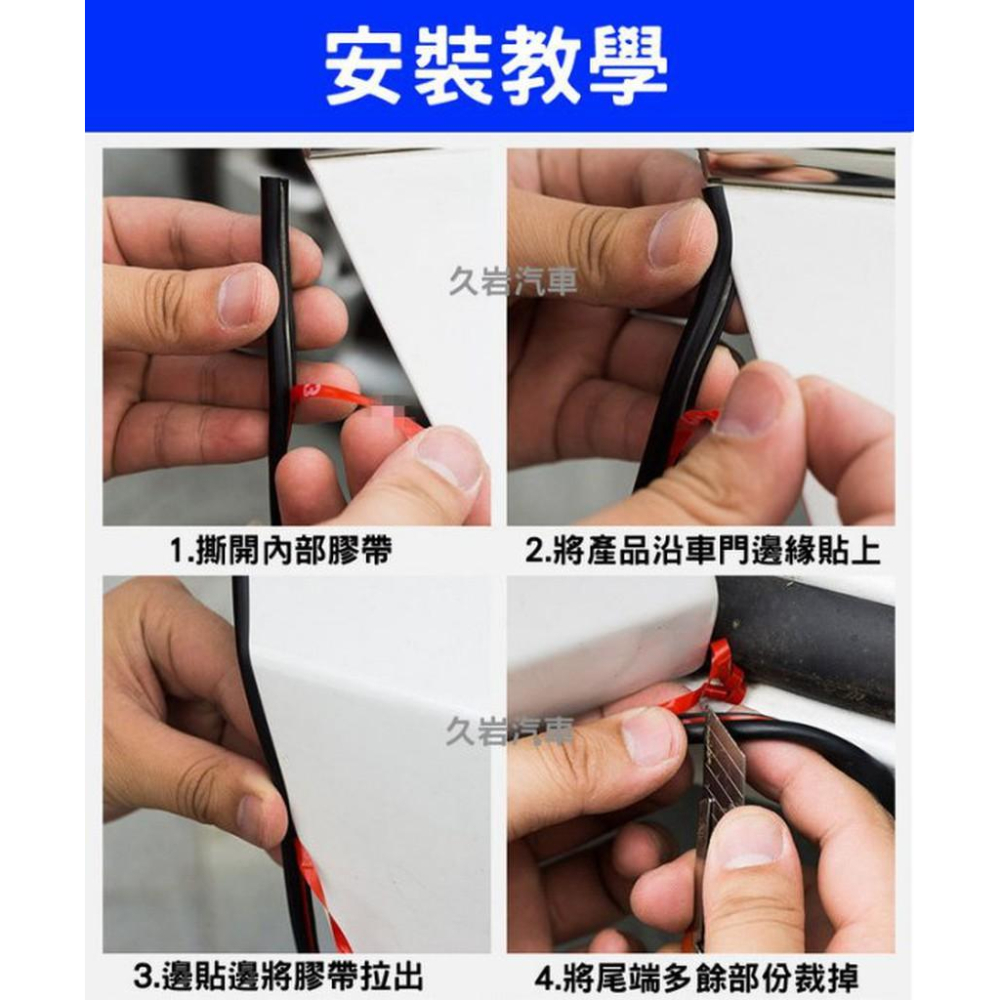 安裝教學

久岩汽車

1.撕開內部膠帶

2.將產品沿車門邊緣貼上

久岩汽車

3.邊貼邊將膠帶拉出

4.將尾端多餘部份裁掉