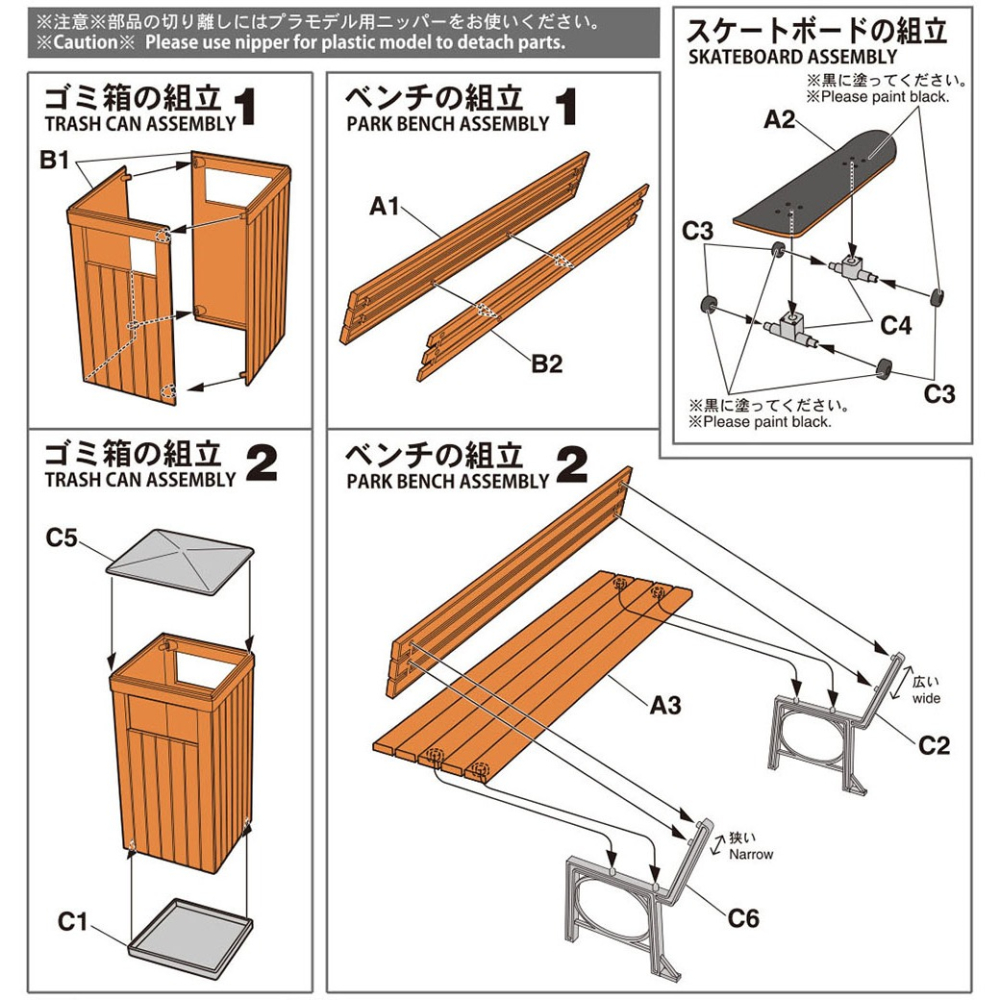 ※注意※部品の切り離しにはプラモデル用ニッパーをお使いください。
※Caution※ Please use nipper for plastic model to detach parts.

ゴミ箱の組立 1
TRASH CAN ASSEMBLY
B1

ベンチの組立 1
PARK BENCH ASSEMBLY
A1
B2

スケートボードの組立
SKATEBOARD ASSEMBLY
※黒に塗ってください。
※Please paint black.
A2
C3
C4
C3
※黒に塗ってください。
※Please paint black.

ゴミ箱の組立 2
TRASH CAN ASSEMBLY
C5
C1

ベンチの組立 2
PARK BENCH ASSEMBLY
A3
広い
wide
C2
狭い
Narrow
C6