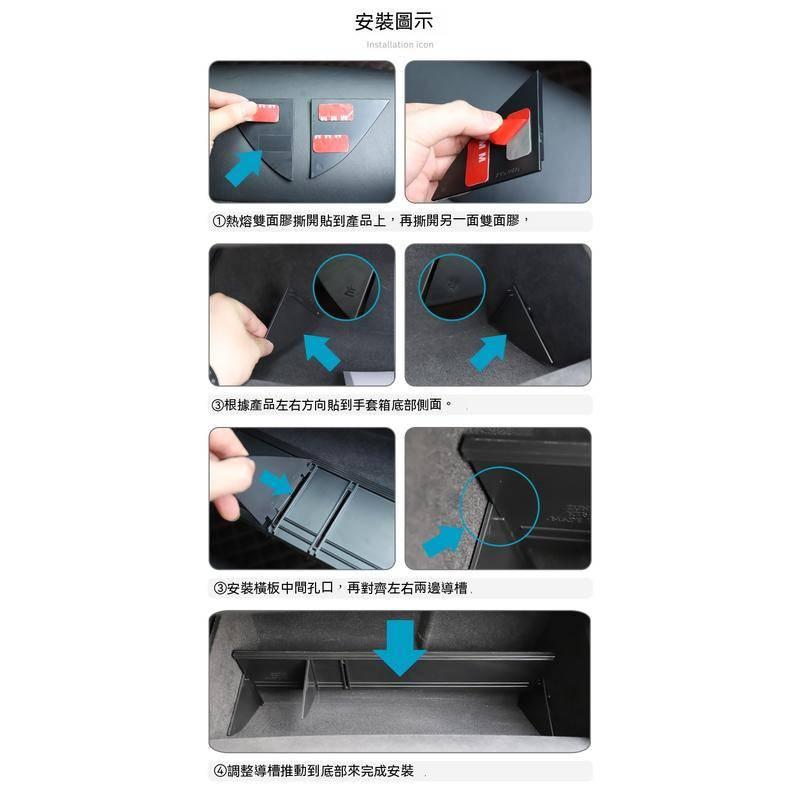 安裝圖示

Installation icon

①熱熔雙面膠撕開貼到產品上，再撕開另一面雙面膠，

③根據產品左右方向貼到手套箱底部側面。

③安裝橫板中間孔口，再對齊左右兩邊導槽.

④調整導槽推動到底部來完成安裝