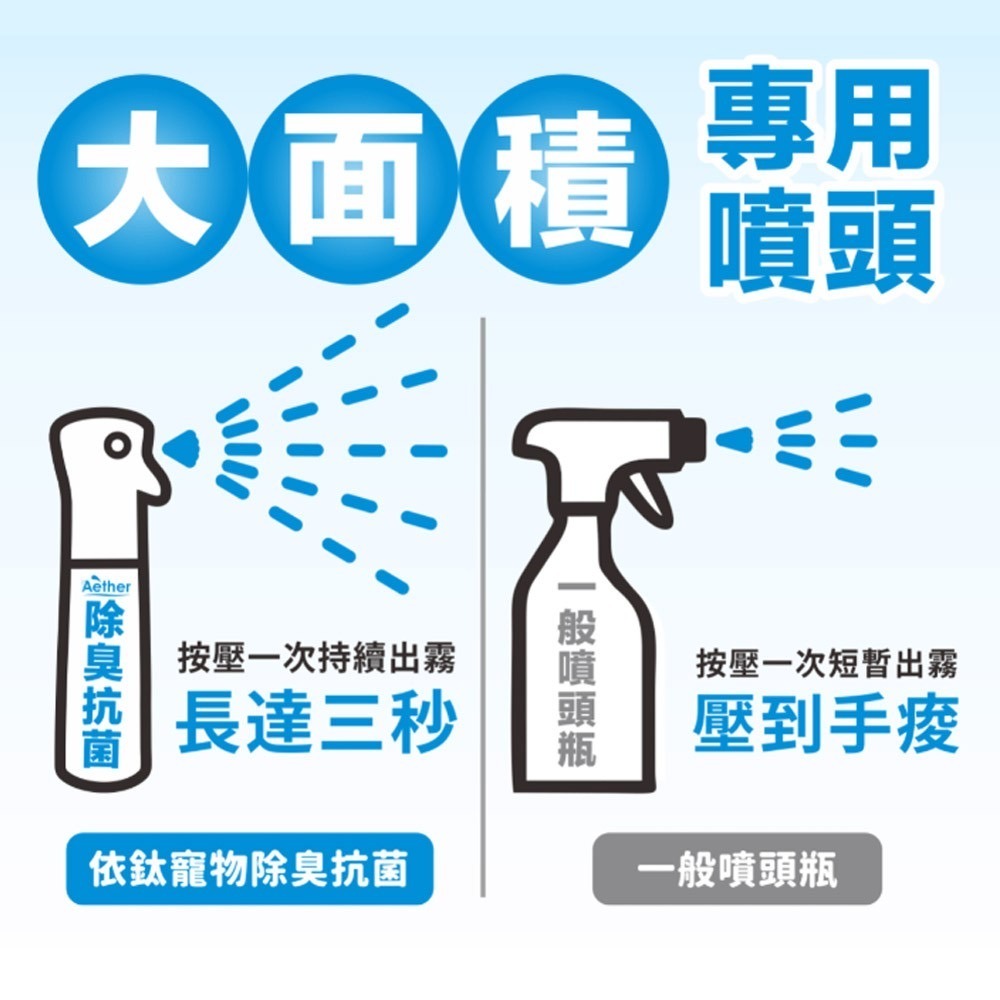 大面積 專用噴頭

Aether
除臭抗菌

按壓一次持續出霧
長達三秒

依鈦寵物除臭抗菌

一般噴頭瓶

按壓一次短暫出霧
壓到手痠

一般噴頭瓶