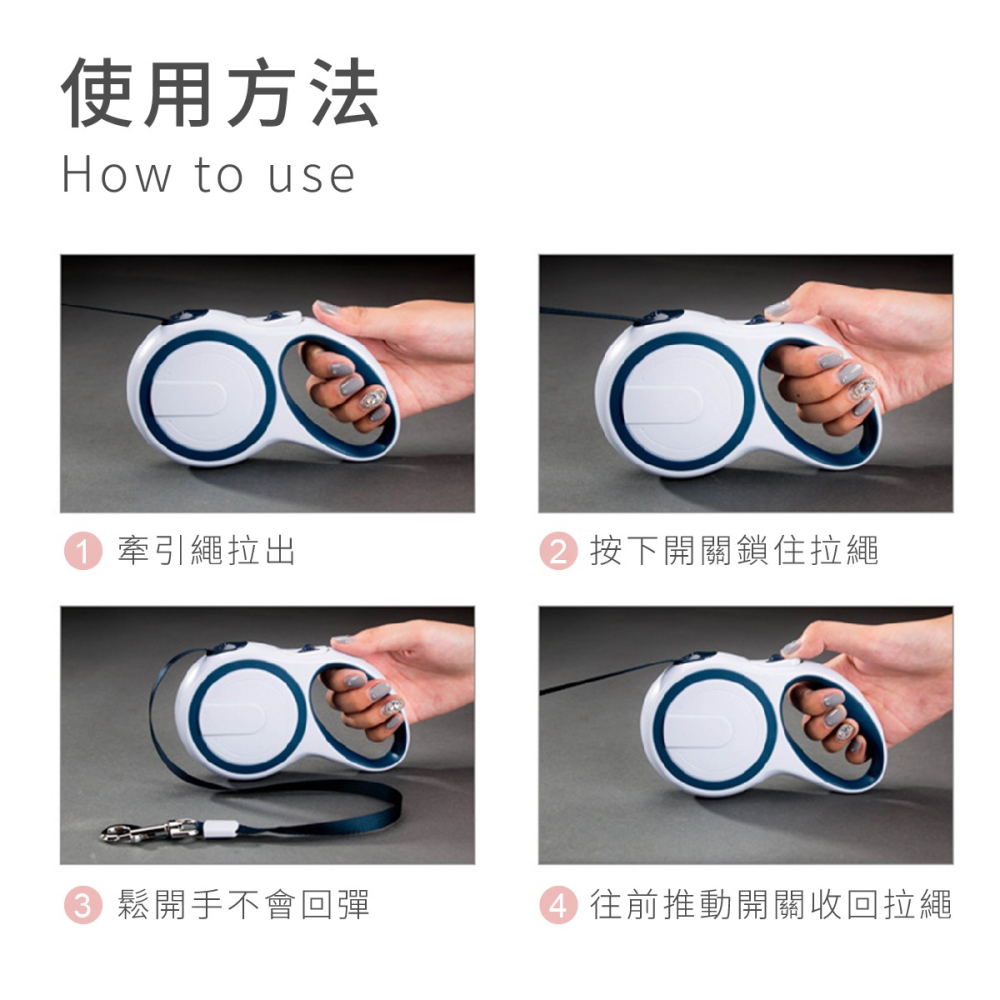 使用方法
How to use

1 牽引繩拉出

2 按下開關鎖住拉繩

3 鬆開手不會回彈

4 往前推動開關收回拉繩