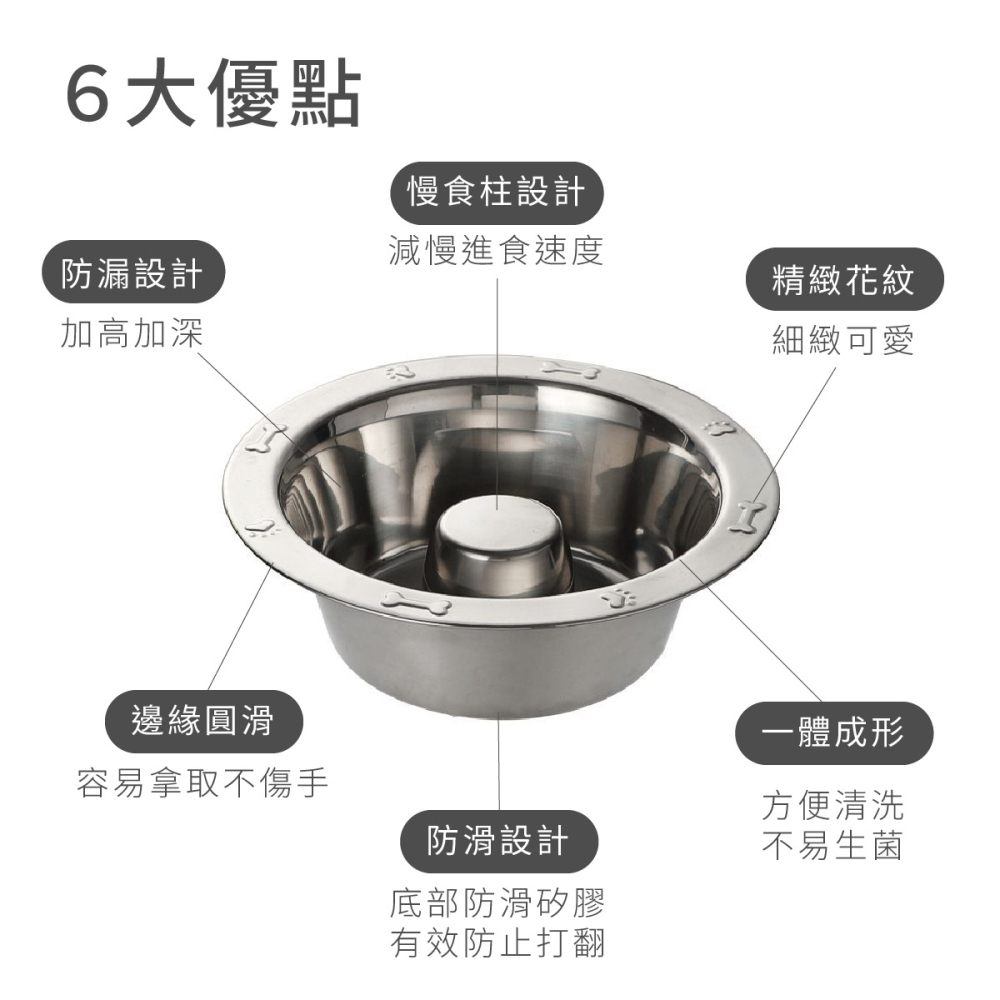 6大優點

慢食柱設計

減慢進食速度

防漏設計

加高加深

精緻花紋

細緻可愛

邊緣圓滑

容易拿取不傷手

一體成形

方便清洗
不易生菌

防滑設計

底部防滑矽膠
有效防止打翻