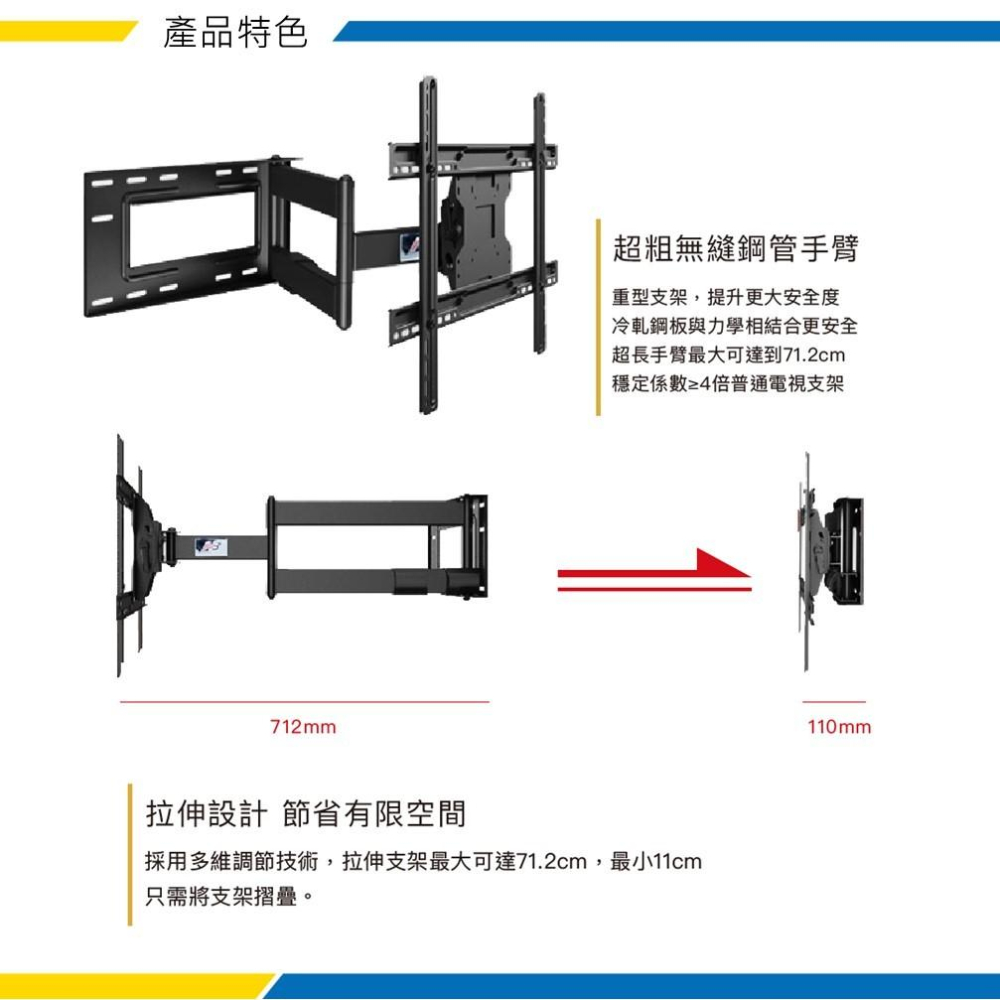 產品特色

超粗無縫鋼管手臂

重型支架，提升更大安全度
冷軋鋼板與力學相結合更安全
超長手臂最大可達到71.2cm
穩定係數≥4倍普通電視支架

712mm

110mm

拉伸設計 節省有限空間

採用多維調節技術，拉伸支架最大可達71.2cm，最小11cm
只需將支架摺疊。