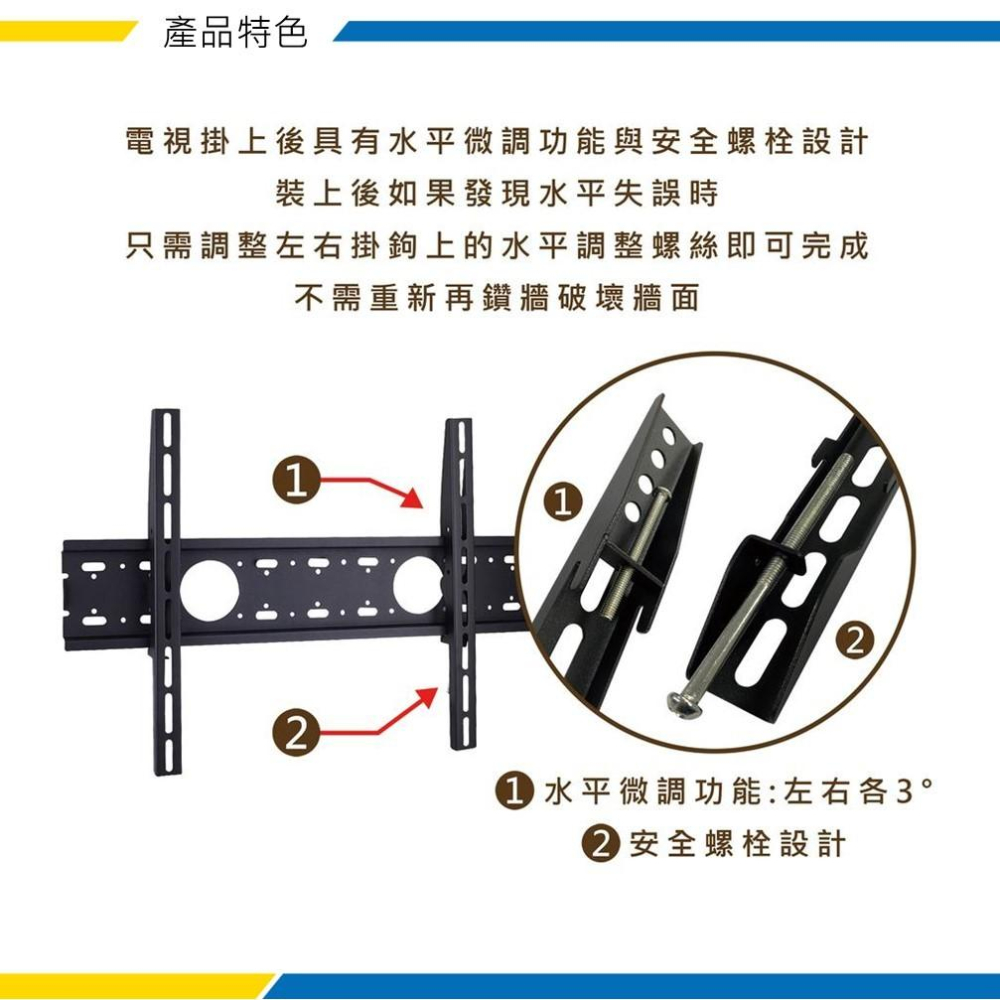 產品特色

電視掛上後具有水平微調功能與安全螺栓設計
裝上後如果發現水平失誤時
只需調整左右掛鉤上的水平調整螺絲即可完成
不需重新再鑽牆破壞牆面

1

2

1

2

1 水平微調功能:左右各3°
2 安全螺栓設計