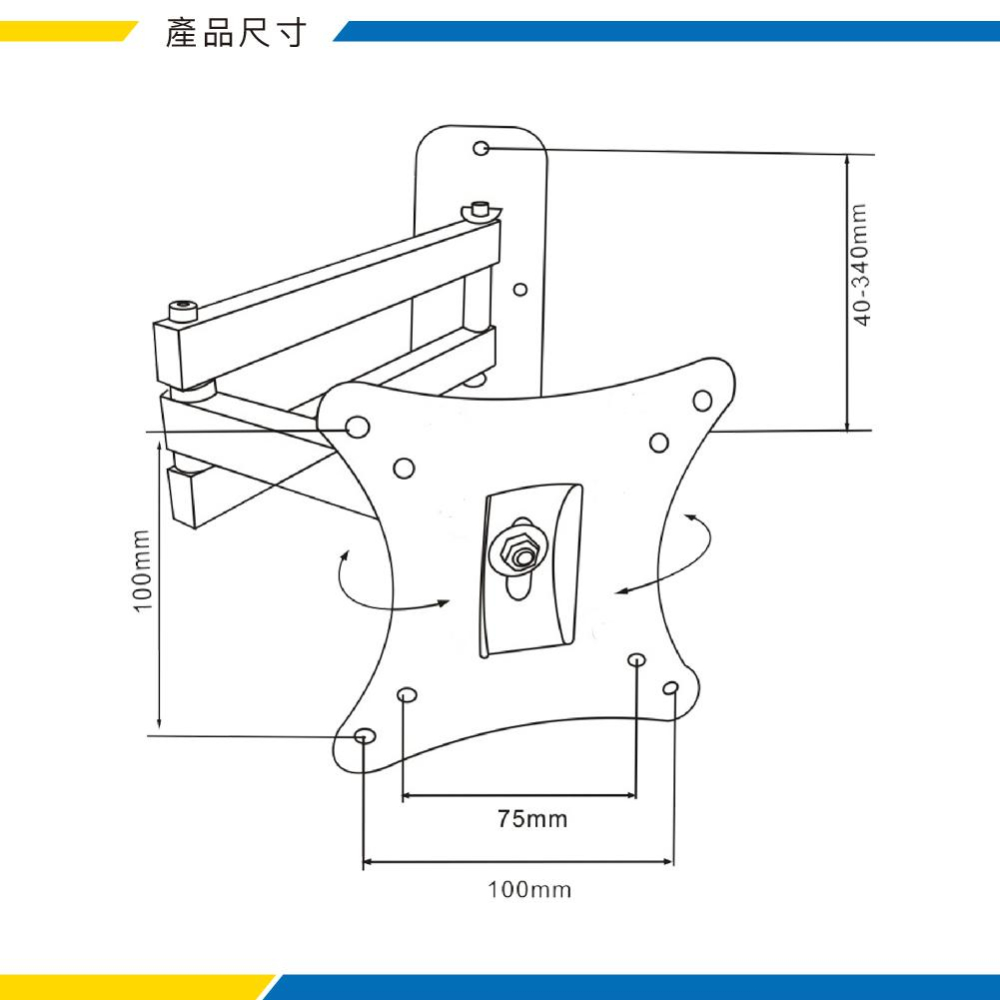 產品尺寸

40-340mm

100mm

75mm

100mm