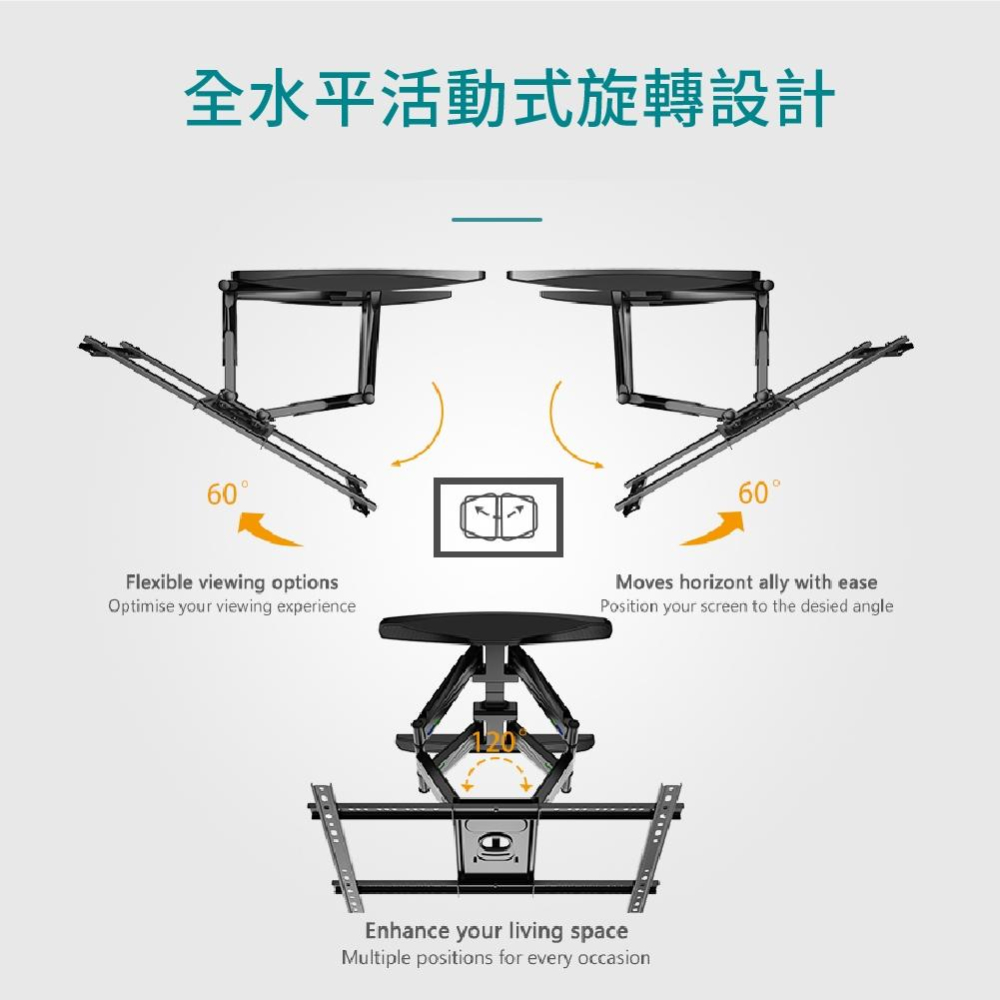 全水平活動式旋轉設計

60°

60°

Flexible viewing options
Optimise your viewing experience

Moves horizont ally with ease
Position your screen to the desied angle

120°

Enhance your living space
Multiple positions for every occasion