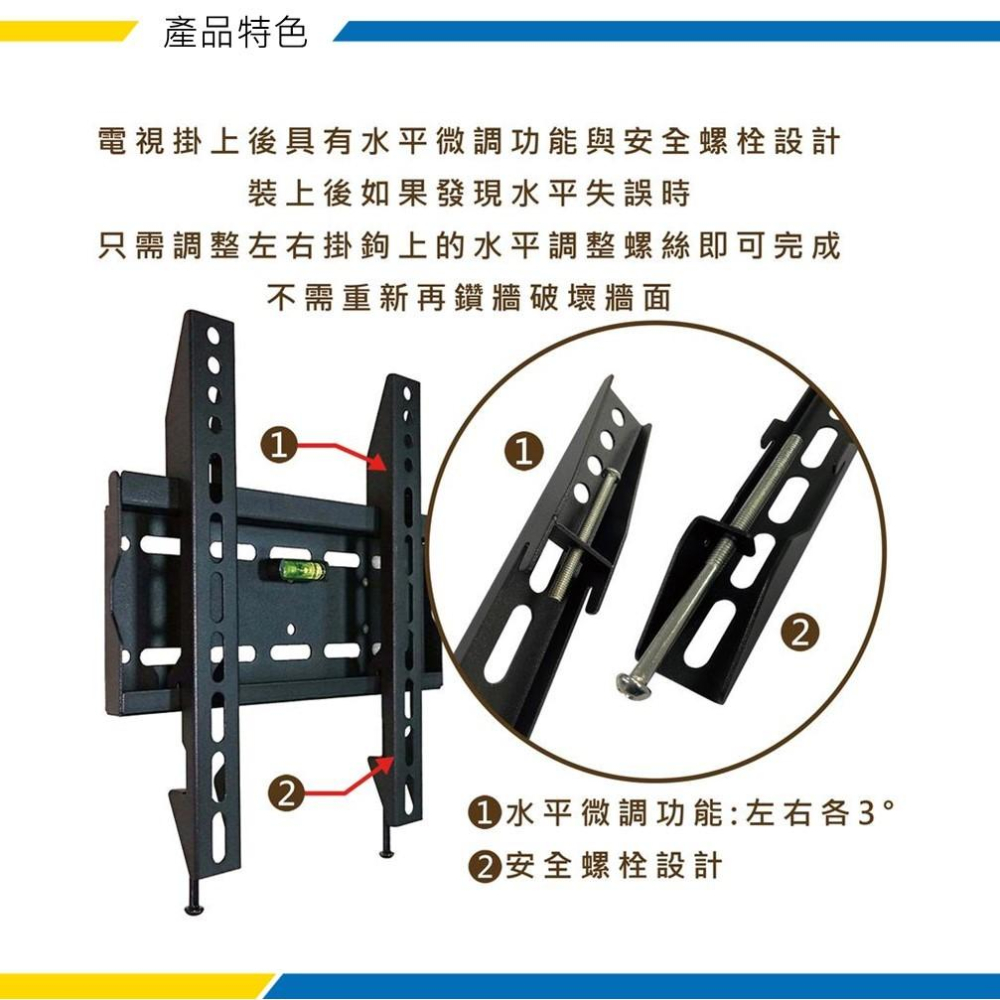 產品特色

電視掛上後具有水平微調功能與安全螺栓設計
裝上後如果發現水平失誤時
只需調整左右掛鉤上的水平調整螺絲即可完成
不需重新再鑽牆破壞牆面

1
2
1
2

❶水平微調功能:左右各3°
❷安全螺栓設計