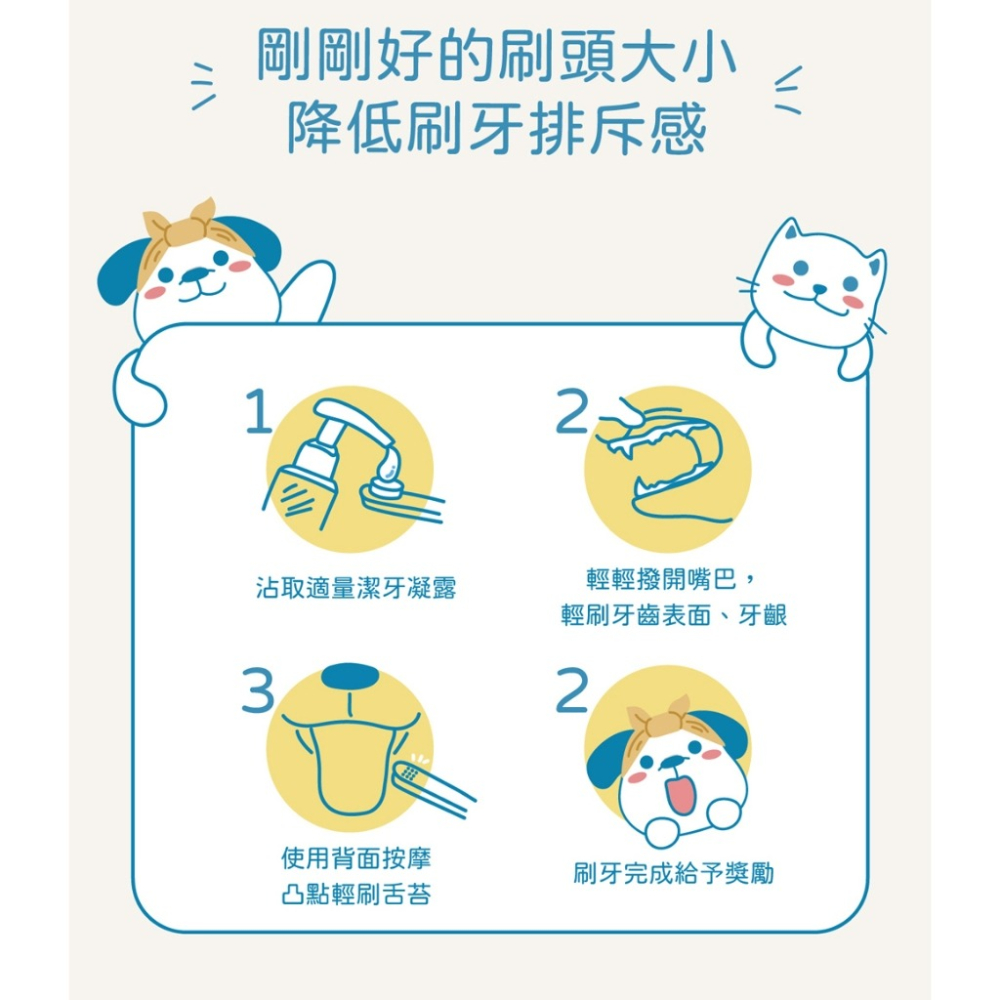 剛剛好的刷頭大小
降低刷牙排斥感

1
沾取適量潔牙凝露

2
輕輕撥開嘴巴，
輕刷牙齒表面、牙齦

3
使用背面按摩
凸點輕刷舌苔

2
刷牙完成給予獎勵