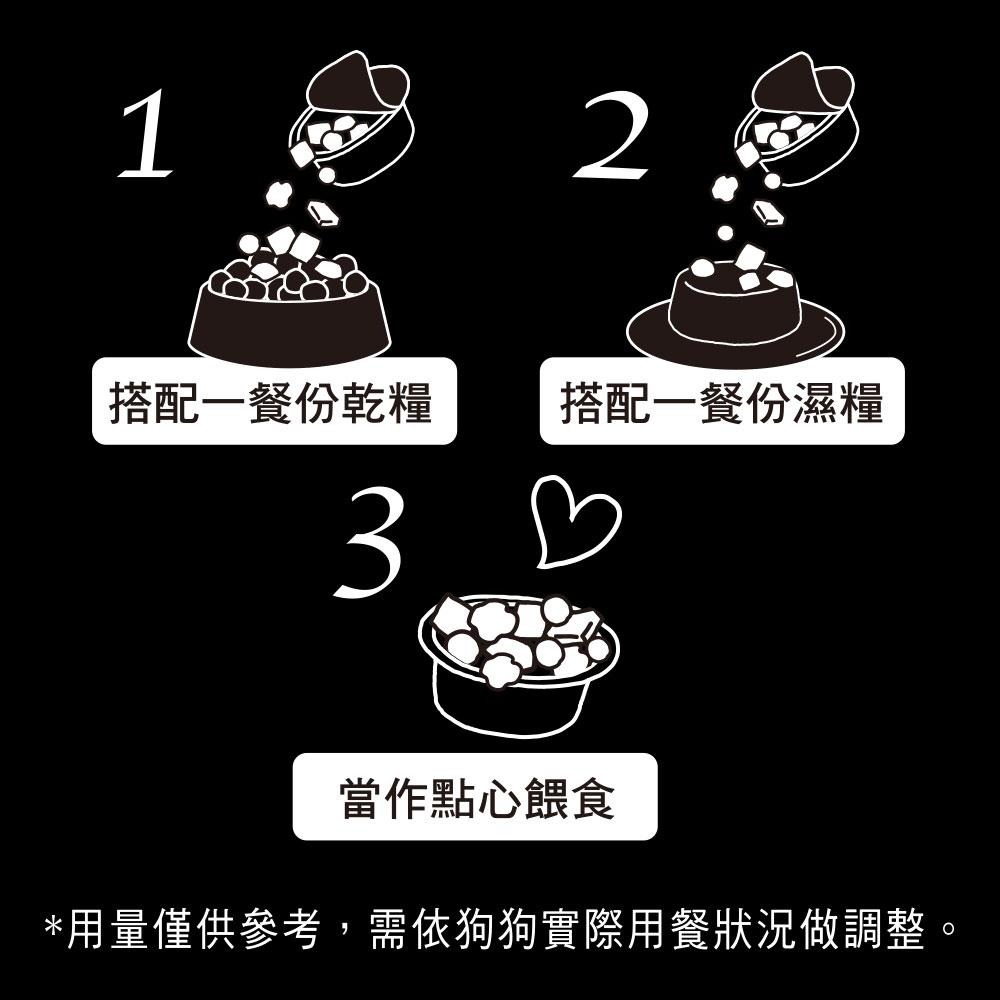 1

搭配一餐份乾糧

2

搭配一餐份濕糧

3

當作點心餵食

*用量僅供參考，需依狗狗實際用餐狀況做調整。