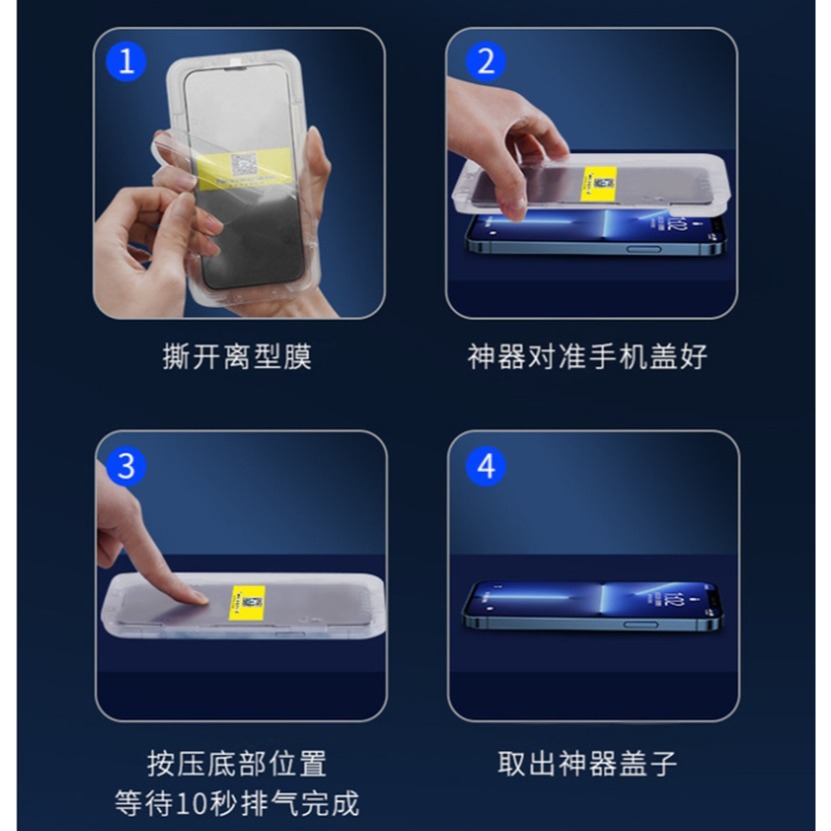 1

撕开离型膜

2

神器对准手机盖好

3

按压底部位置
等待10秒排气完成

4

取出神器盖子