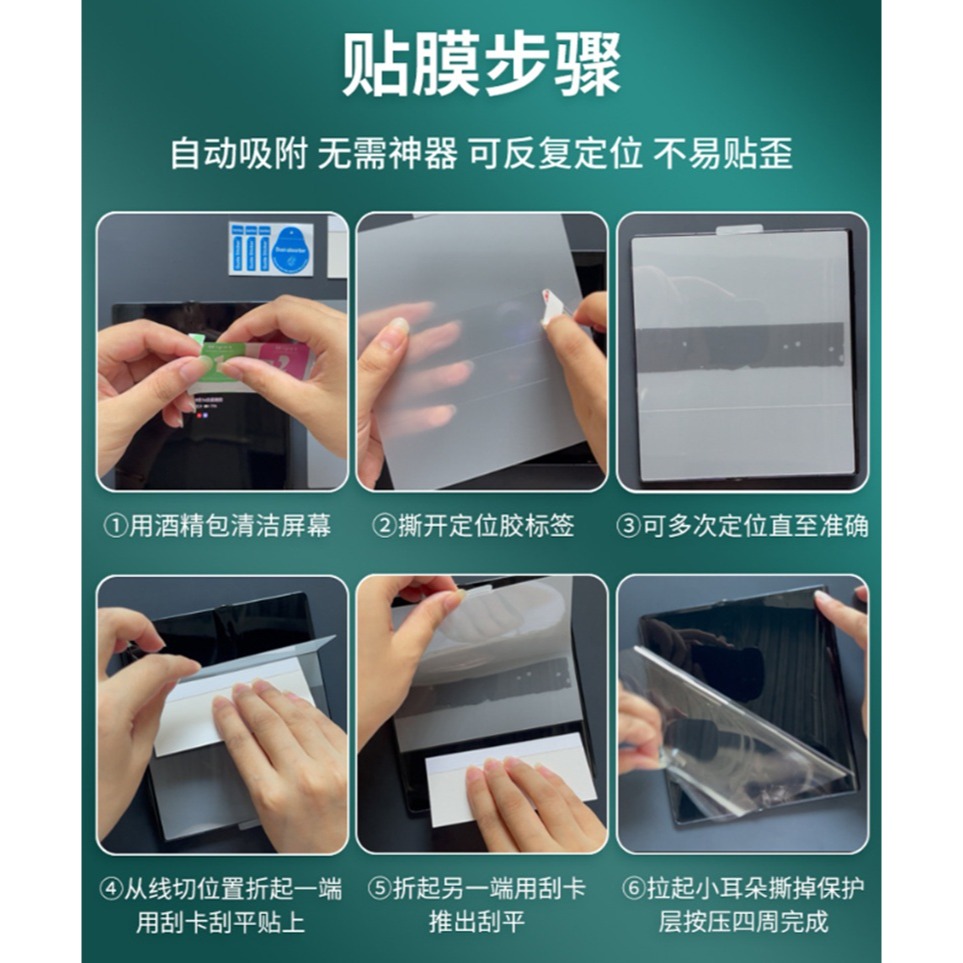 贴膜步骤

自动吸附 无需神器 可反复定位 不易贴歪

①用酒精包清洁屏幕

②撕开定位胶标签

③可多次定位直至准确

④从线切位置折起一端用刮卡刮平贴上

⑤折起另一端用刮卡推出刮平

⑥拉起小耳朵撕掉保护层按压四周完成