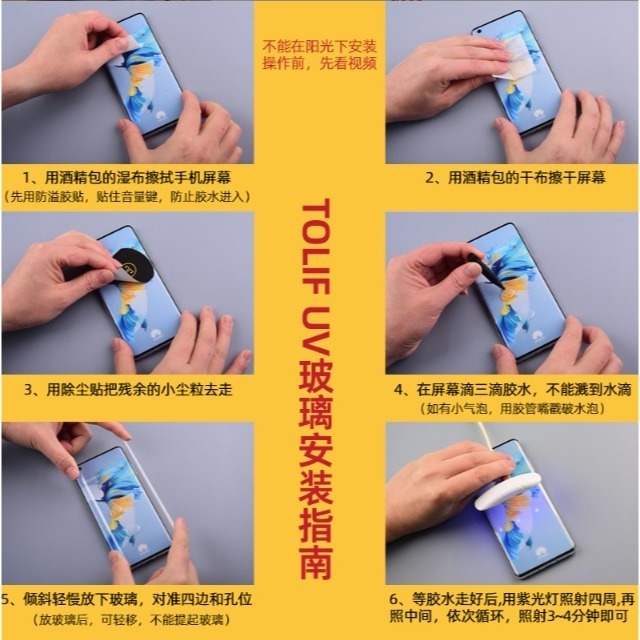 不能在阳光下安装
操作前，先看视频

TOLIF UV玻璃安装指南

1、用酒精包的湿布擦拭手机屏幕
（先用防溢胶贴，贴住音量键，防止胶水进入）

2、用酒精包的干布擦干屏幕

3、用除尘贴把残余的小尘粒去走

4、在屏幕滴三滴胶水，不能溅到水滴
（如有小气泡，用胶管嘴戳破水泡）

5、倾斜轻慢放下玻璃，对准四边和孔位
（放玻璃后，可轻移，不能提起玻璃）

6、等胶水走好后,用紫光灯照射四周,再照中间，依次循环，照射3~4分钟即可