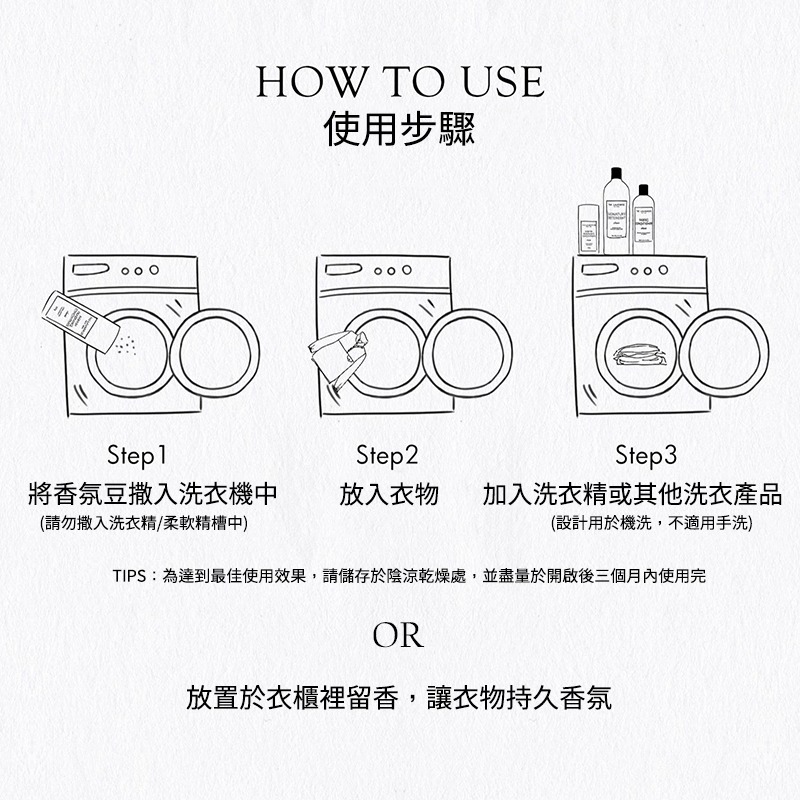 HOW TO USE
使用步驟

Step1
將香氛豆撒入洗衣機中
(請勿撒入洗衣精/柔軟精槽中)

Step2
放入衣物

Step3
加入洗衣精或其他洗衣產品
(設計用於機洗，不適用手洗)

TIPS：為達到最佳使用效果，請儲存於陰涼乾燥處，並盡量於開啟後三個月內使用完

OR

放置於衣櫃裡留香，讓衣物持久香氛