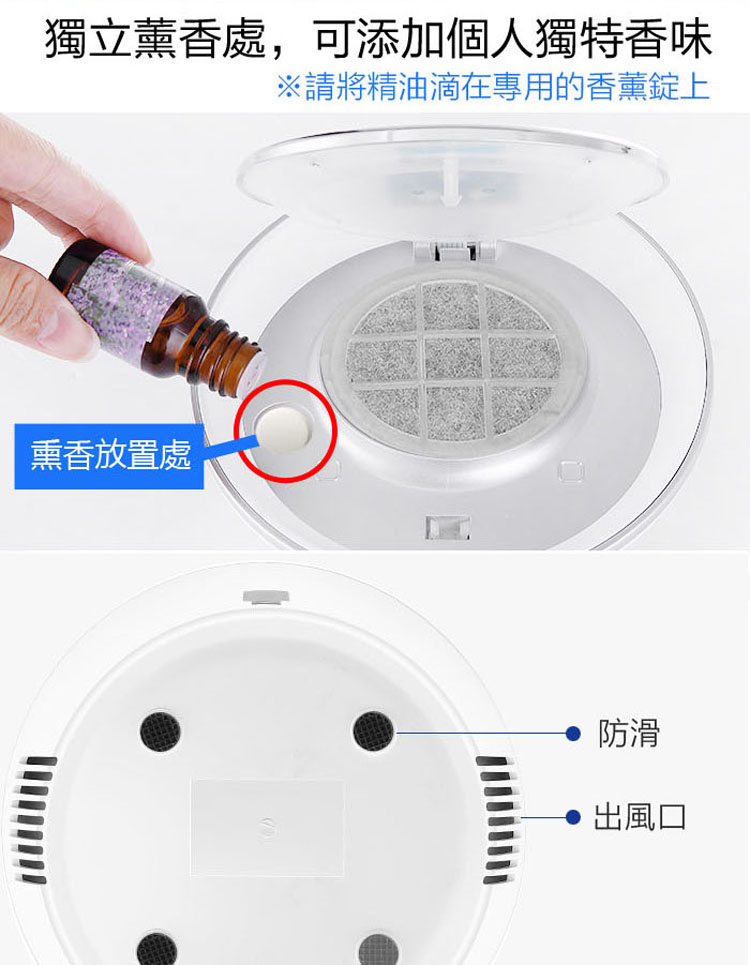 獨立薰香處，可添加個人獨特香味
※請將精油滴在專用的香薰錠上

薰香放置處

防滑

出風口