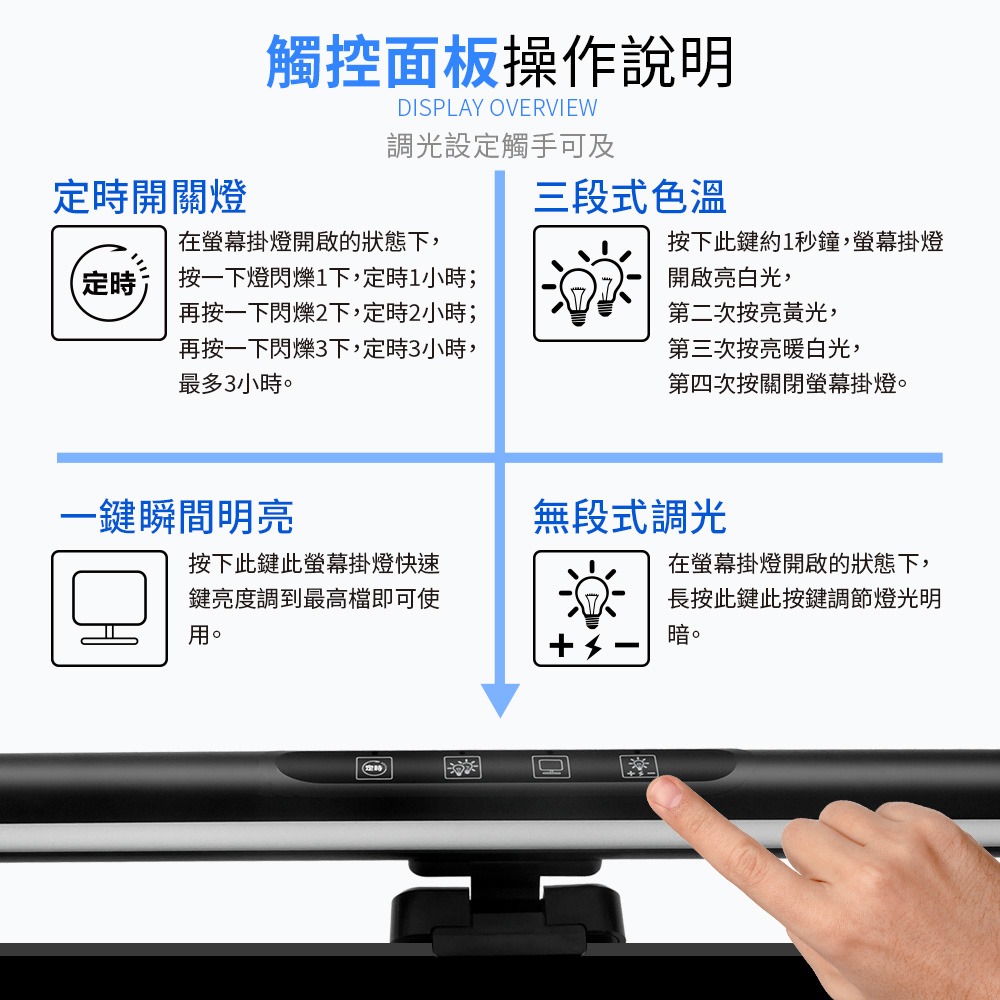 觸控面板操作說明
DISPLAY OVERVIEW
調光設定觸手可及

定時開關燈

定時

在螢幕掛燈開啟的狀態下，按一下燈閃爍1下，定時1小時；再按一下閃爍2下，定時2小時；再按一下閃爍3下，定時3小時，最多3小時。

三段式色溫

按下此鍵約1秒鐘，螢幕掛燈開啟亮白光，第二次按亮黃光，第三次按亮暖白光，第四次按關閉螢幕掛燈。

一鍵瞬間明亮

按下此鍵此螢幕掛燈快速鍵亮度調到最高檔即可使用。

無段式調光

在螢幕掛燈開啟的狀態下，長按此鍵此按鍵調節燈光明暗。

定時