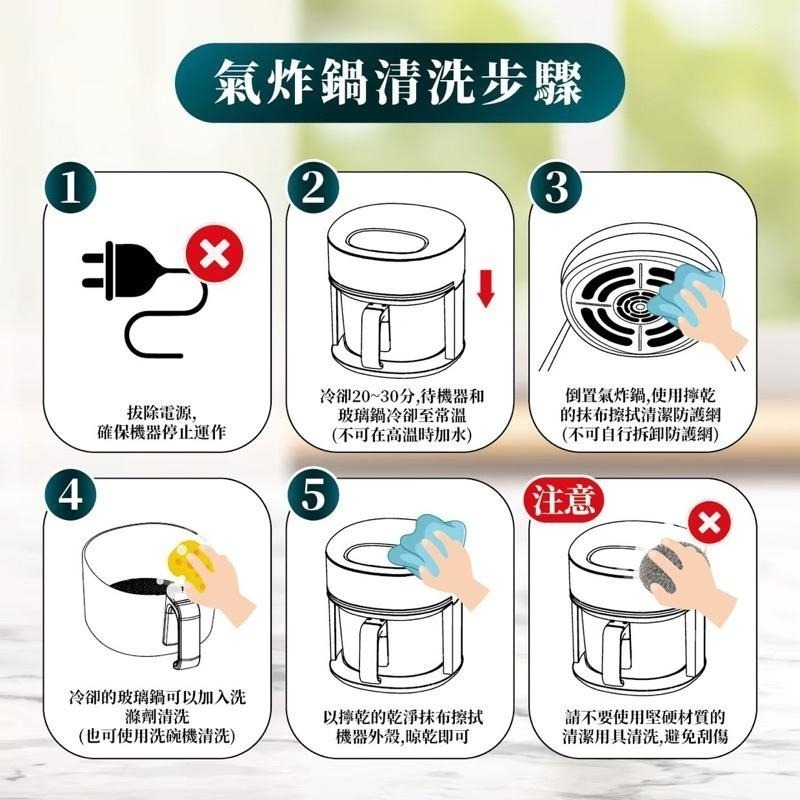 氣炸鍋清洗步驟

1
拔除電源,
確保機器停止運作

2
冷卻20~30分,待機器和玻璃鍋冷卻至常溫
(不可在高溫時加水)

3
倒置氣炸鍋,使用擰乾的抹布擦拭清潔防護網
(不可自行拆卸防護網)

4
冷卻的玻璃鍋可以加入洗滌劑清洗
(也可使用洗碗機清洗)

5
以擰乾的乾淨抹布擦拭機器外殼,晾乾即可

注意
請不要使用堅硬材質的清潔用具清洗,避免刮傷