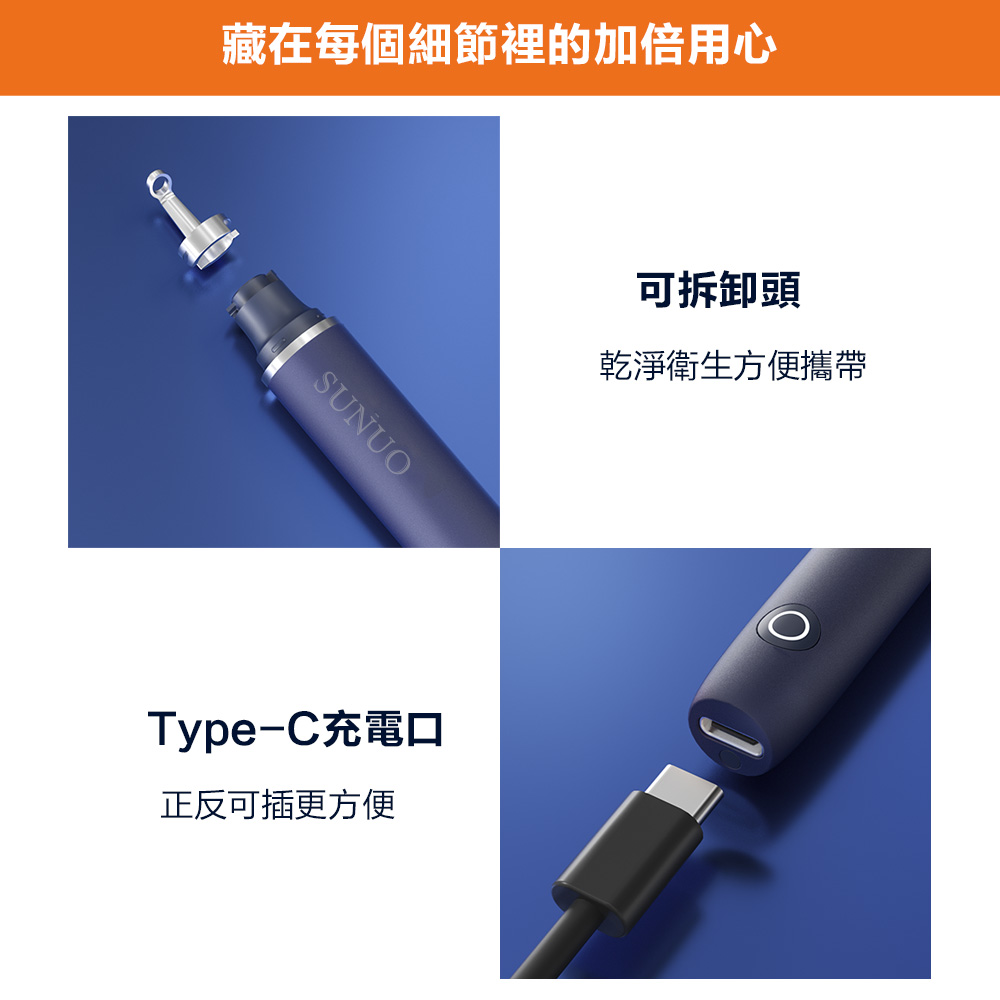 藏在每個細節裡的加倍用心

SUNUO

可拆卸頭

乾淨衛生方便攜帶

Type-C充電口

正反可插更方便