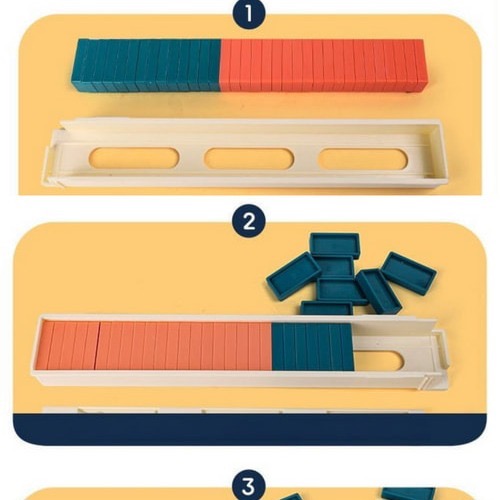 1

2

3