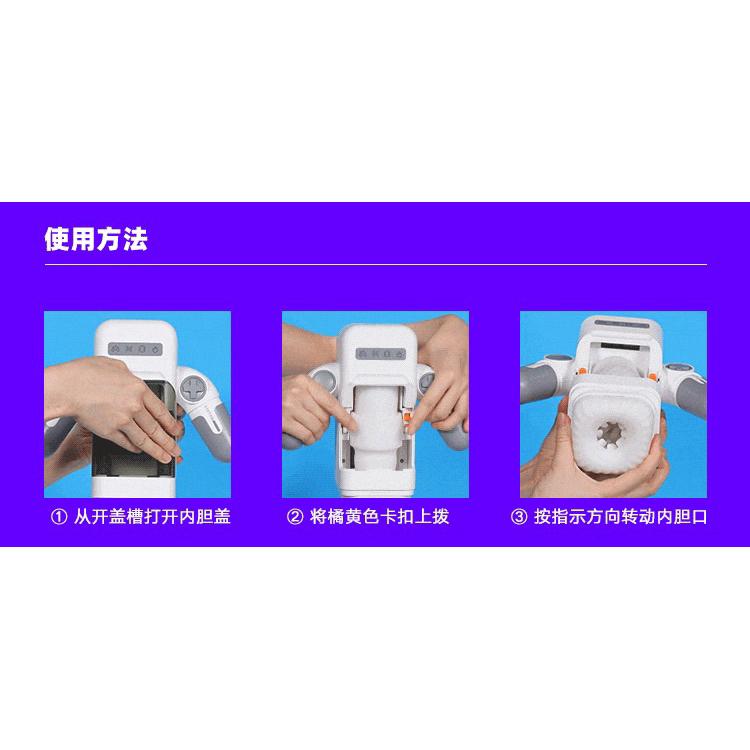 使用方法

① 从开盖槽打开内胆盖

② 将橘黄色卡扣上拨

③ 按指示方向转动内胆口