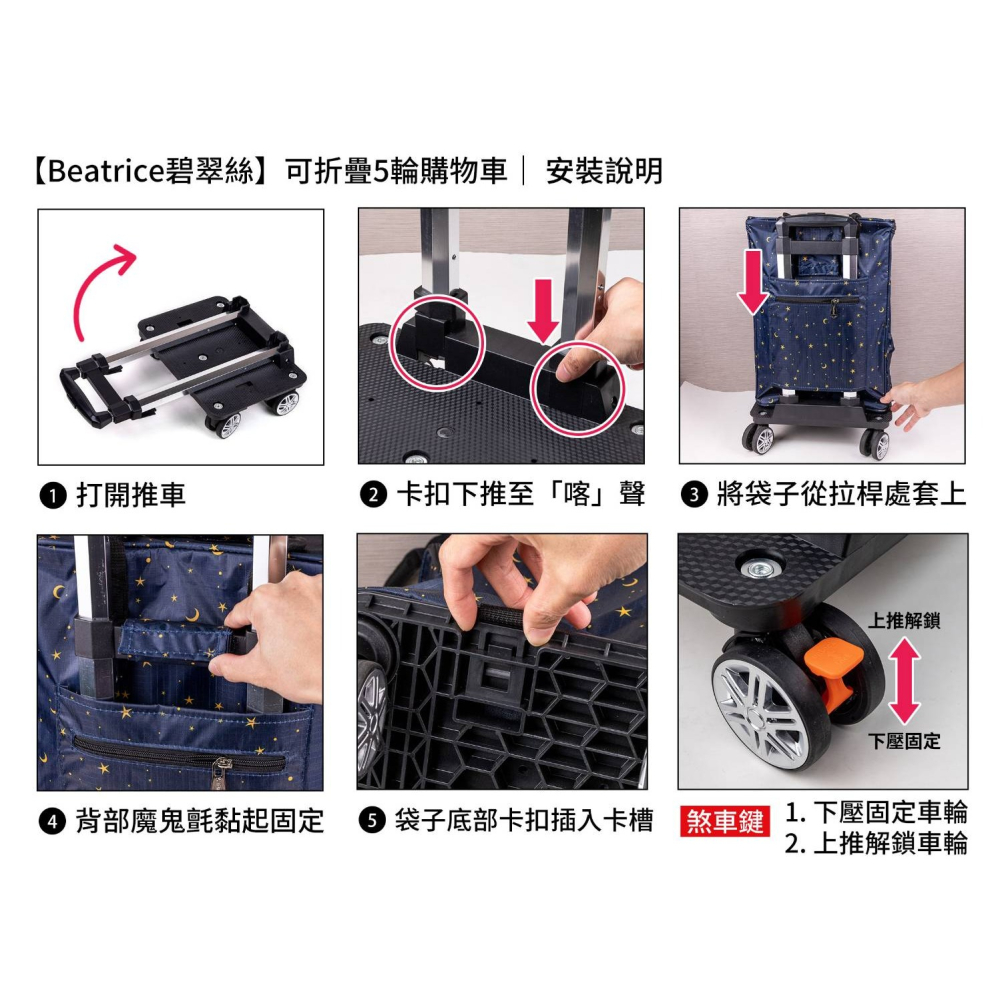 【Beatrice碧翠絲】可折疊5輪購物車｜ 安裝說明

❶ 打開推車

❷ 卡扣下推至「喀」聲

❸ 將袋子從拉桿處套上

❹ 背部魔鬼氈黏起固定

❺ 袋子底部卡扣插入卡槽

上推解鎖

下壓固定

煞車鍵 1. 下壓固定車輪
2. 上推解鎖車輪