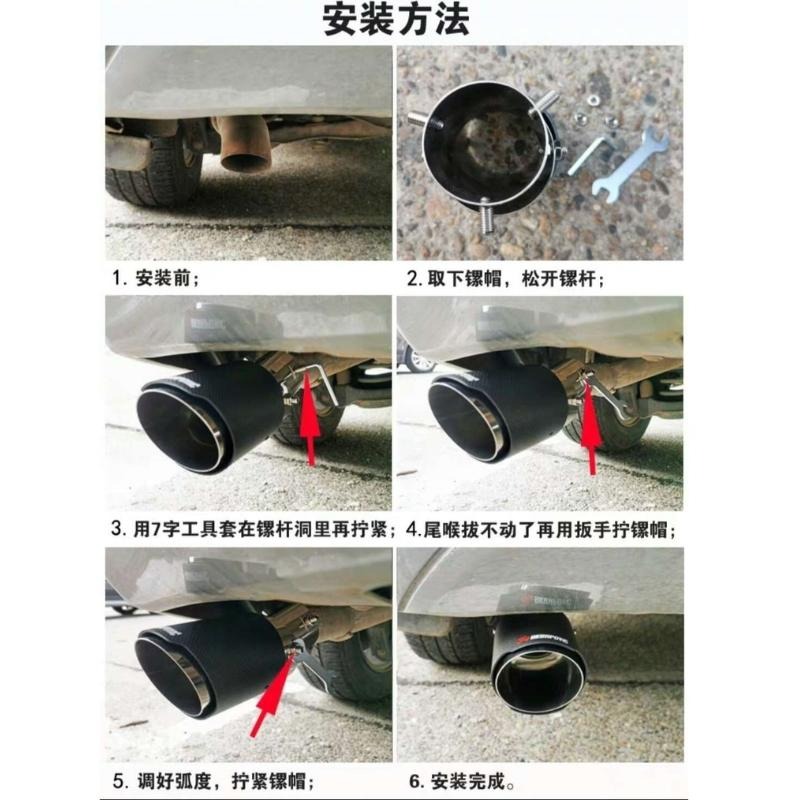 安装方法

1. 安装前；

2. 取下镙帽，松开镙杆；

3. 用7字工具套在镙杆洞里再拧紧；

4.尾喉拔不动了再用扳手拧镙帽；

5. 调好弧度，拧紧镙帽；

6. 安装完成。