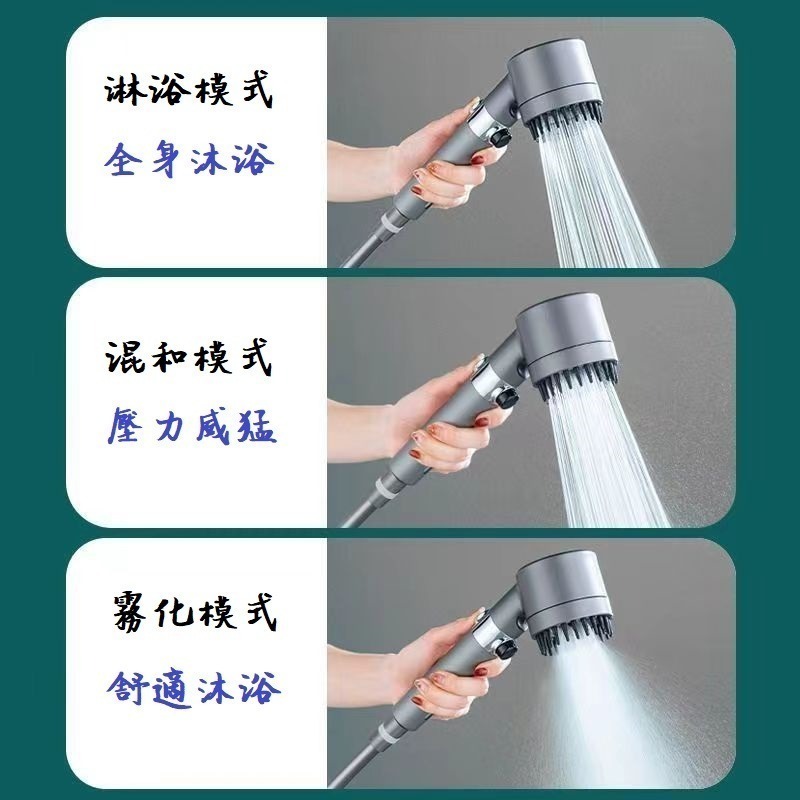 淋浴模式
全身沐浴

混和模式
壓力威猛

霧化模式
舒適沐浴