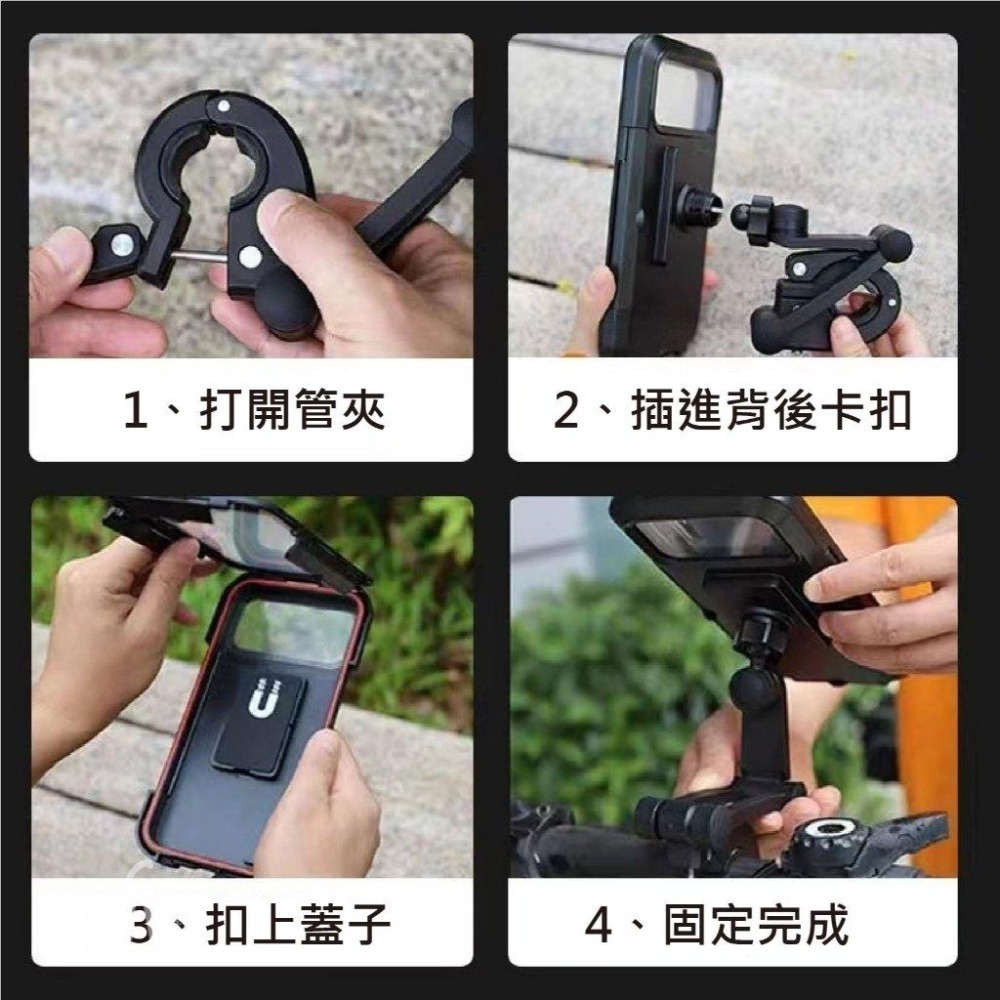 1、打開管夾

2、插進背後卡扣

3、扣上蓋子

4、固定完成