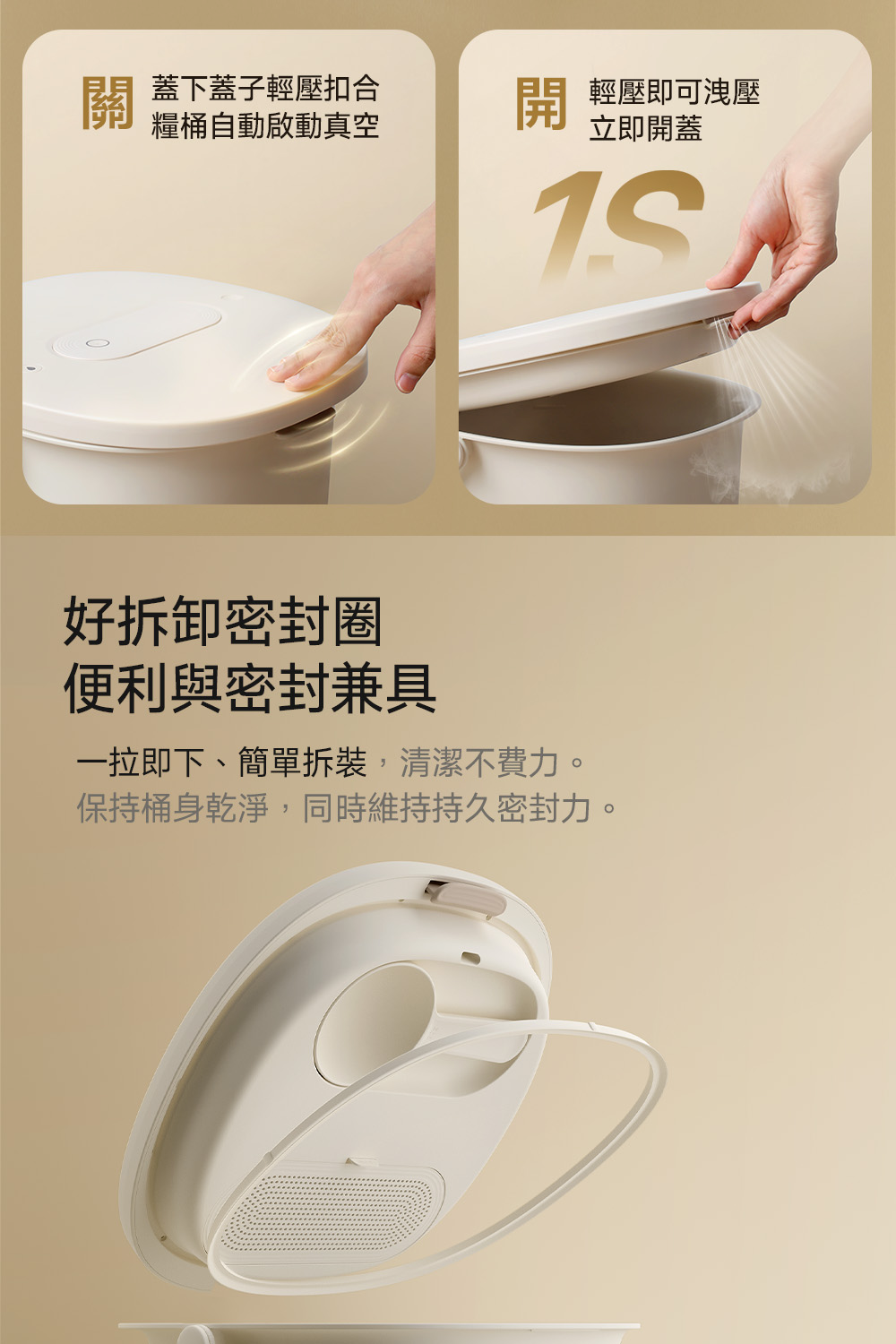 關 蓋下蓋子輕壓扣合
糧桶自動啟動真空

開 輕壓即可洩壓
立即開蓋

1S

好拆卸密封圈
便利與密封兼具

一拉即下、簡單拆裝，清潔不費力。
保持桶身乾淨，同時維持持久密封力。