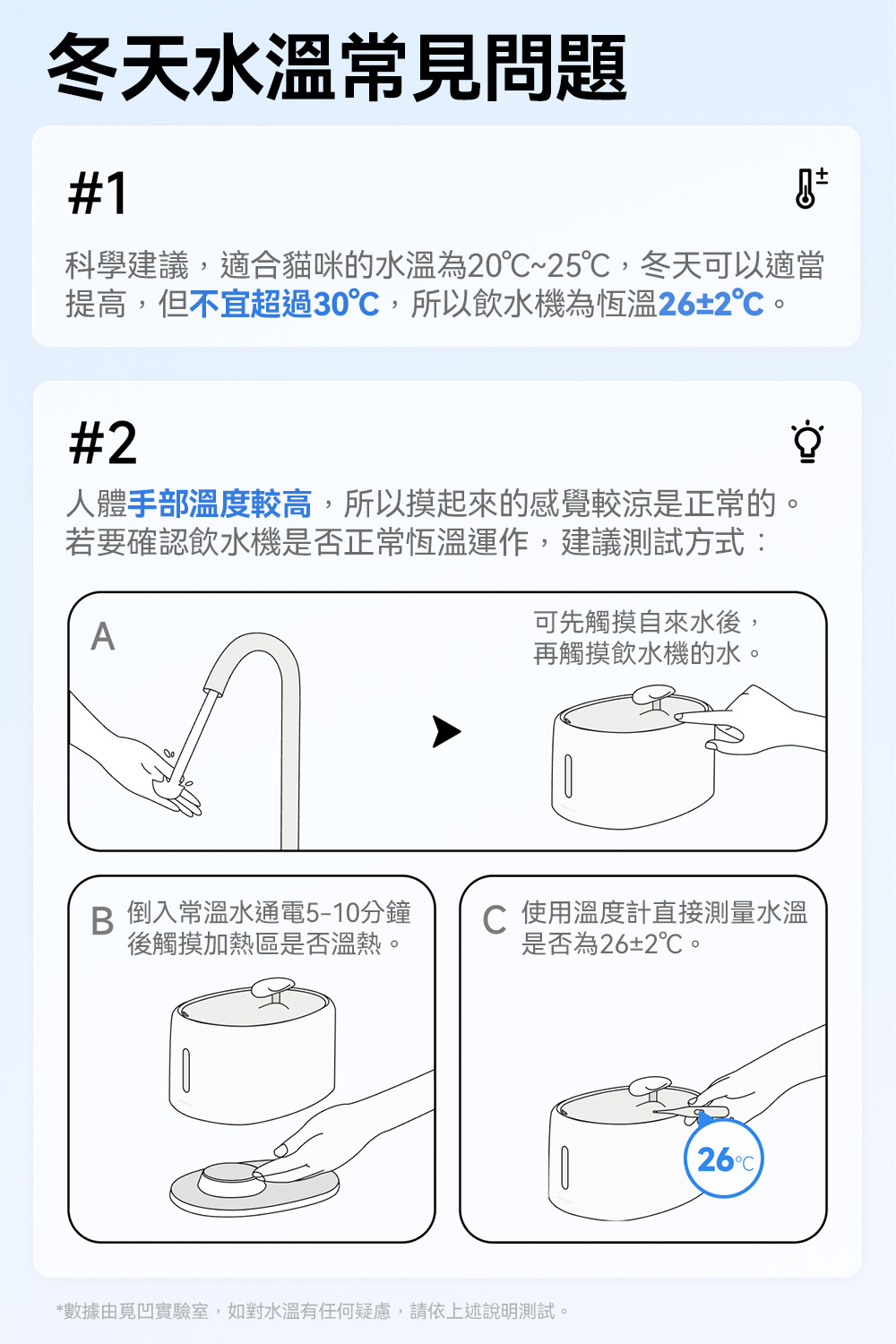 冬天水溫常見問題

#1

科學建議，適合貓咪的水溫為20℃~25℃，冬天可以適當提高，但不宜超過30℃，所以飲水機為恆溫26±2℃。

#2

人體手部溫度較高，所以摸起來的感覺較涼是正常的。若要確認飲水機是否正常恆溫運作，建議測試方式：

A

可先觸摸自來水後，再觸摸飲水機的水。

B 倒入常溫水通電5-10分鐘後觸摸加熱區是否溫熱。

C 使用溫度計直接測量水溫是否為26±2℃。

26℃

*數據由覓凹實驗室，如對水溫有任何疑慮，請依上述說明測試。