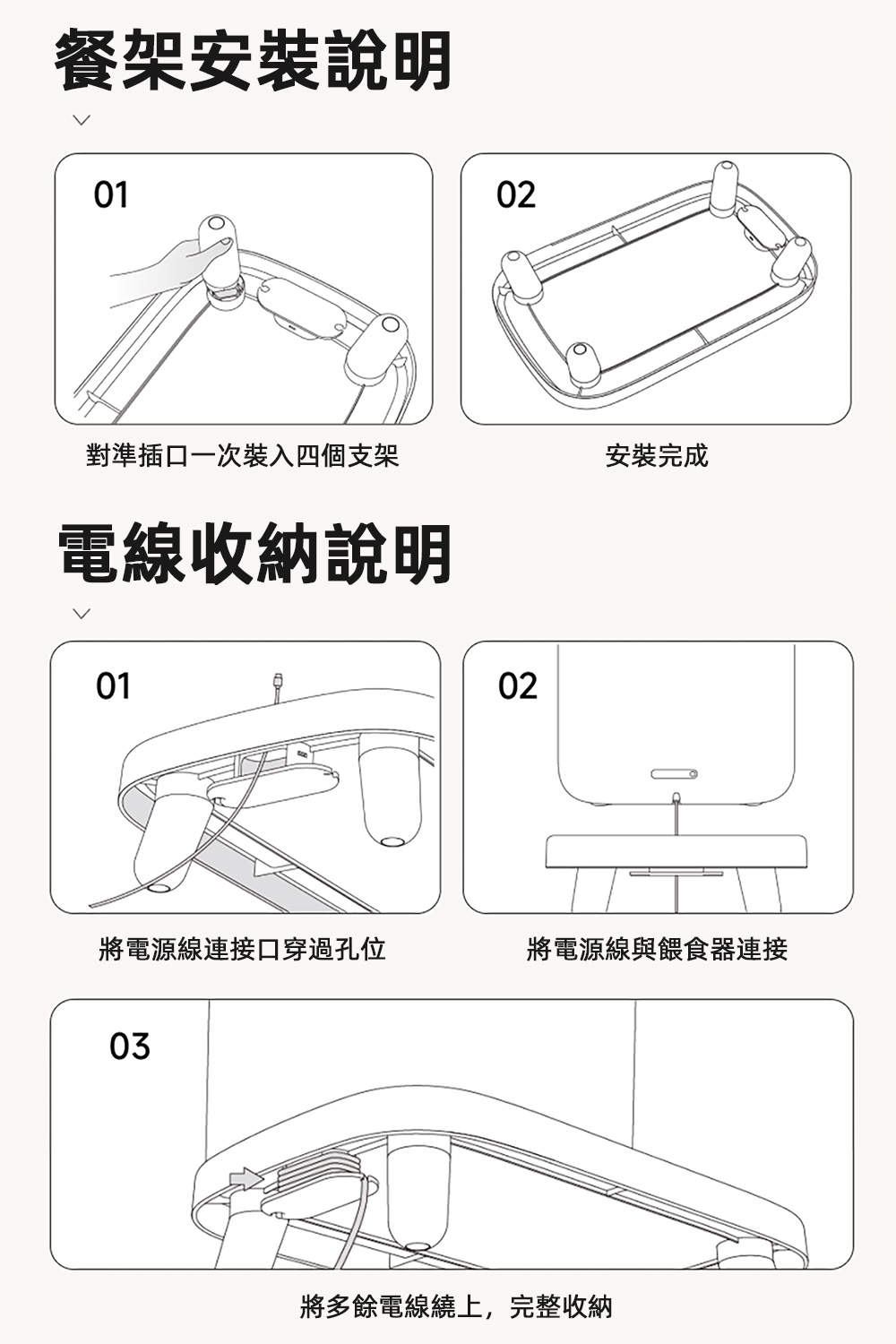 餐架安裝說明

01

對準插口一次裝入四個支架

02

安裝完成

電線收納說明

01

將電源線連接口穿過孔位

02

將電源線與餵食器連接

03

將多餘電線繞上，完整收納