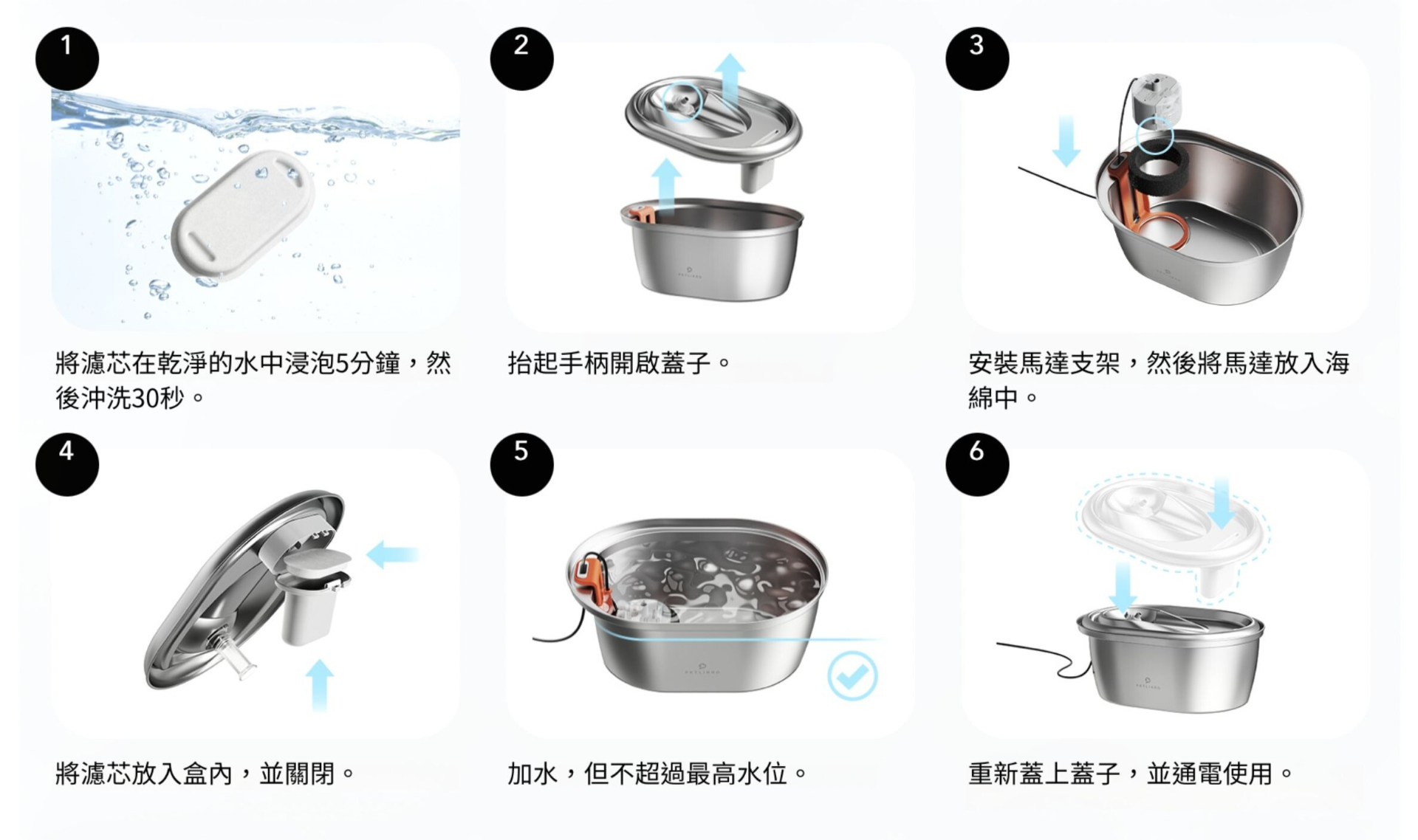 1

將濾芯在乾淨的水中浸泡5分鐘，然後沖洗30秒。

2

抬起手柄開啟蓋子。

3

安裝馬達支架，然後將馬達放入海綿中。

4

將濾芯放入盒內，並關閉。

5

加水，但不超過最高水位。

6

重新蓋上蓋子，並通電使用。